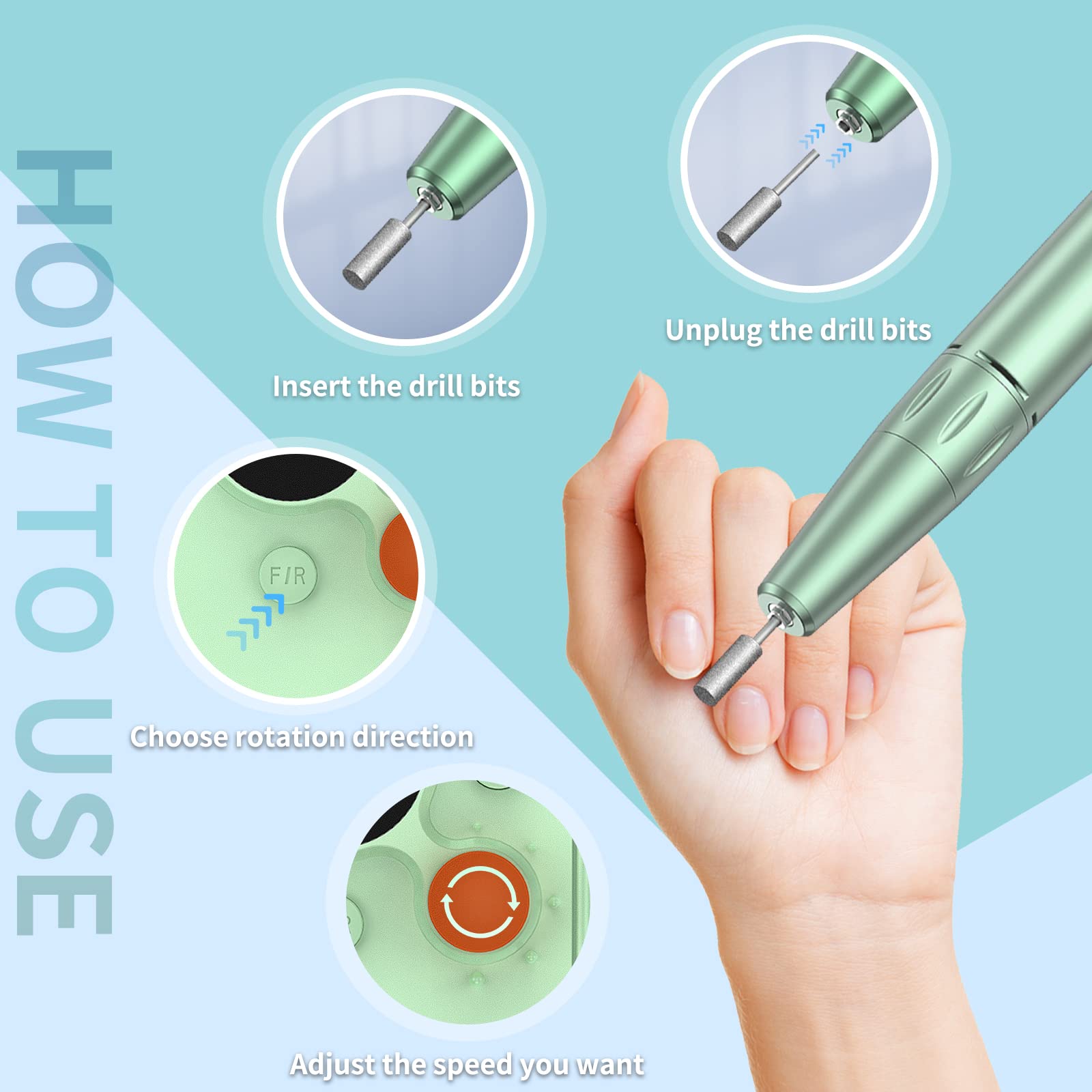 HOW TO USE

Insert the drill bits

Unplug the drill bits

F/R

Choose rotation direction

Adjust the speed you want