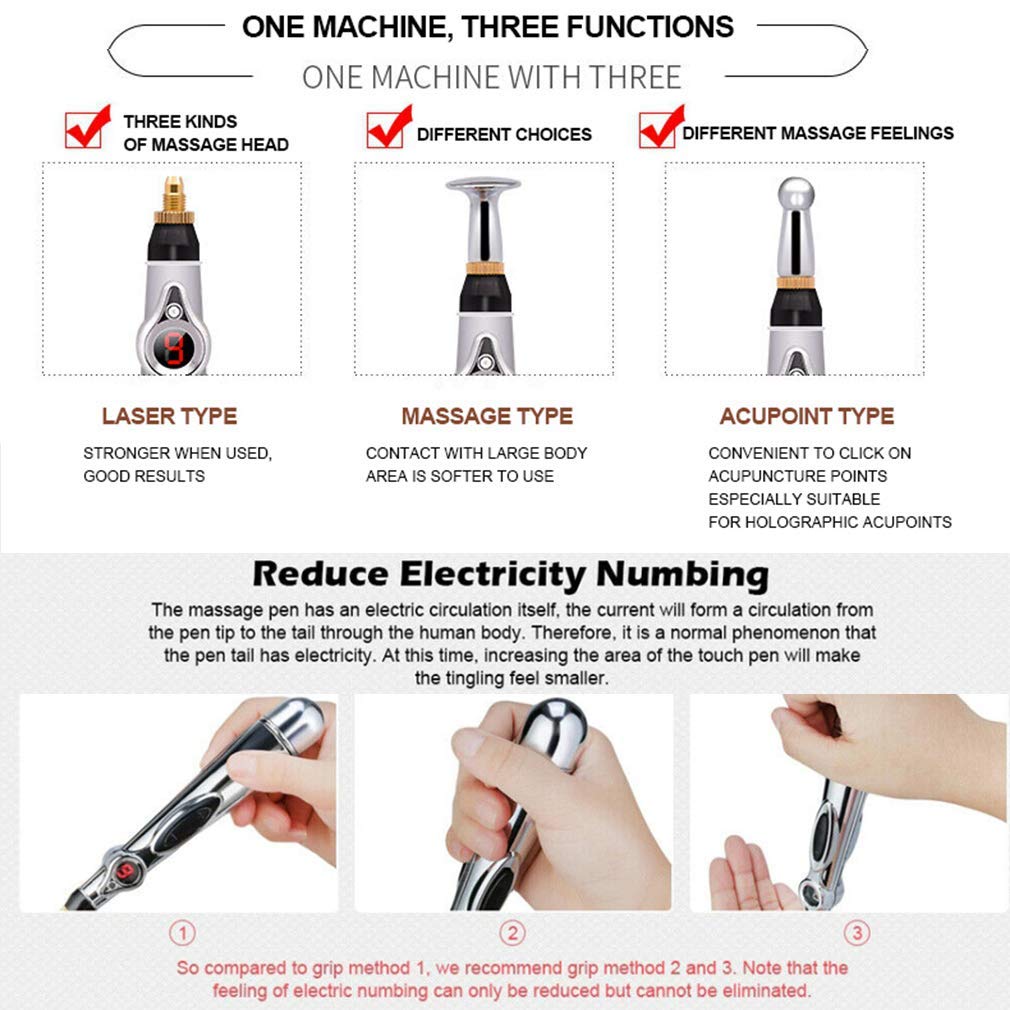 ONE MACHINE, THREE FUNCTIONS

ONE MACHINE WITH THREE

THREE KINDS OF MASSAGE HEAD

DIFFERENT CHOICES

DIFFERENT MASSAGE FEELINGS

9

LASER TYPE

STRONGER WHEN USED, GOOD RESULTS

MASSAGE TYPE

CONTACT WITH LARGE BODY AREA IS SOFTER TO USE

ACUPOINT TYPE

CONVENIENT TO CLICK ON ACUPUNCTURE POINTS ESPECIALLY SUITABLE FOR HOLOGRAPHIC ACUPOINTS

Reduce Electricity Numbing

The massage pen has an electric circulation itself, the current will form a circulation from the pen tip to the tail through the human body. Therefore, it is a normal phenomenon that the pen tail has electricity. At this time, increasing the area of the touch pen will make the tingling feel smaller.

①

②

③

So compared to grip method 1, we recommend grip method 2 and 3. Note that the feeling of electric numbing can only be reduced but cannot be eliminated.