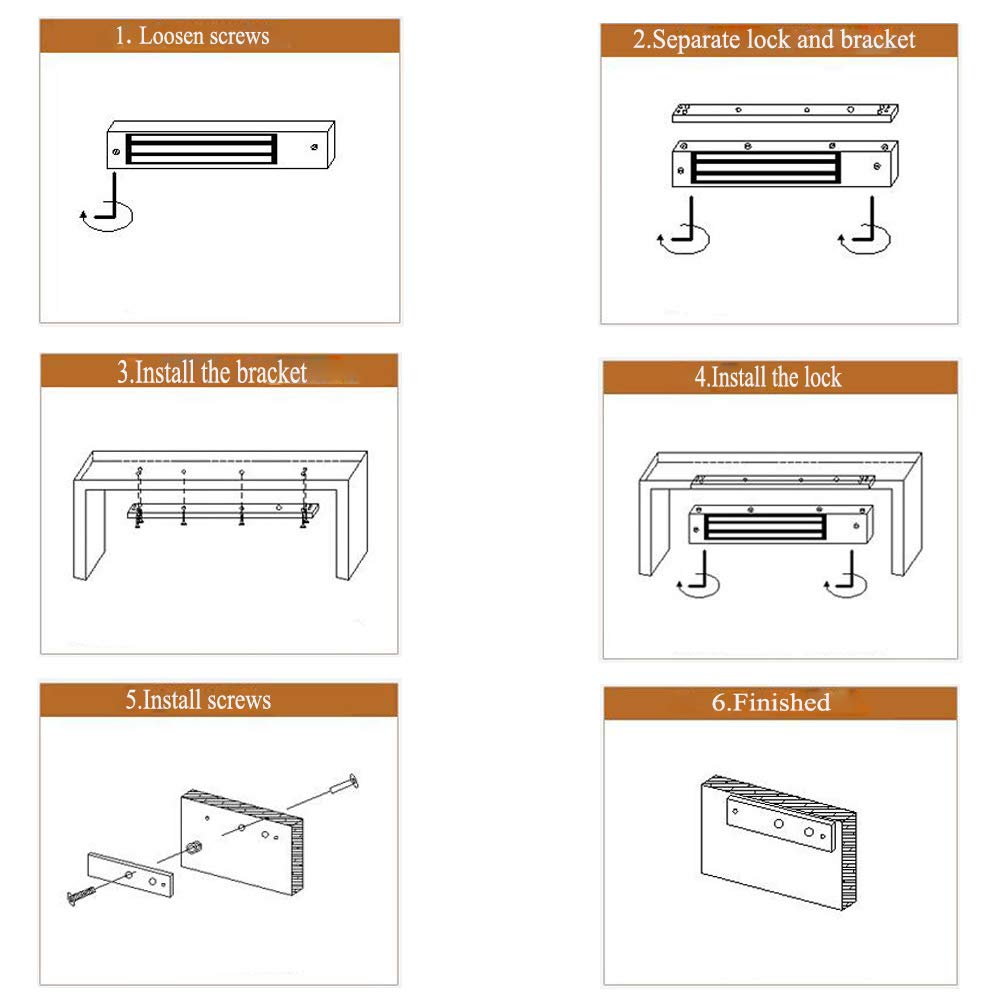 1. Loosen screws

2.Separate lock and bracket

3.Install the bracket

4.Install the lock

5.Install screws

6.Finished