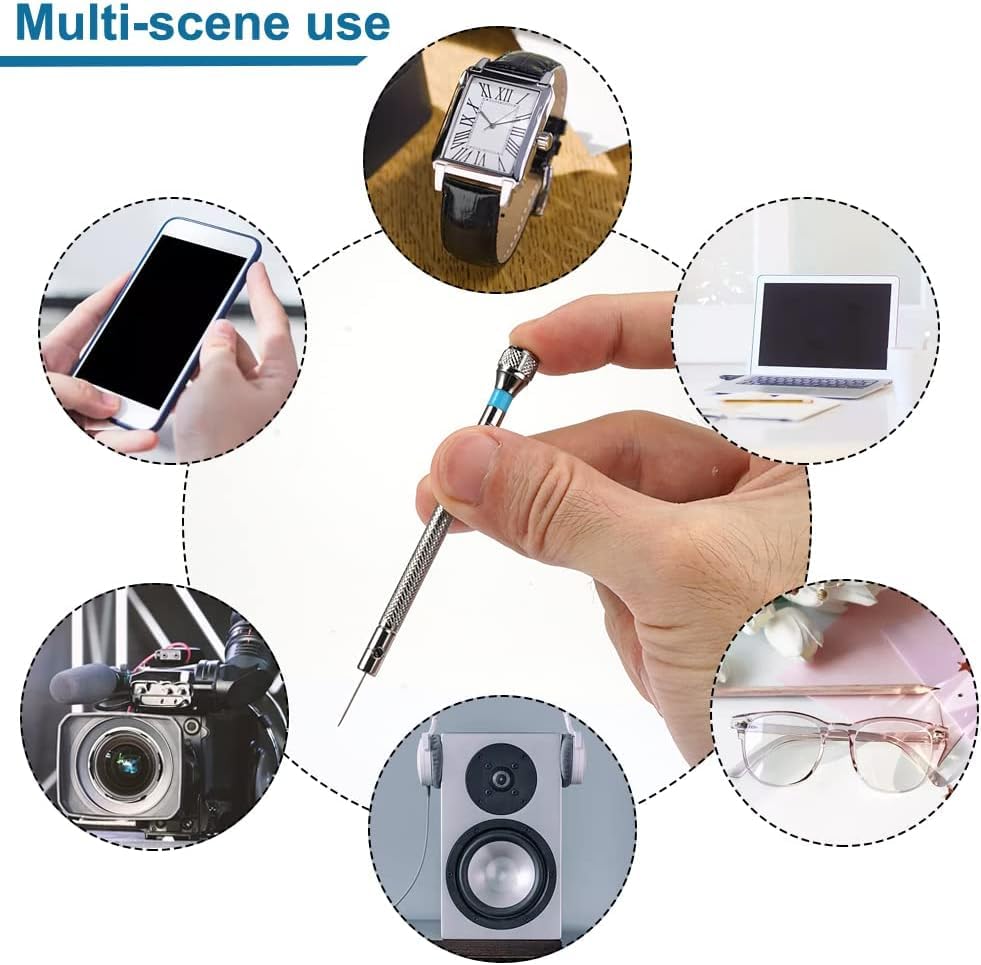 Multi-scene use