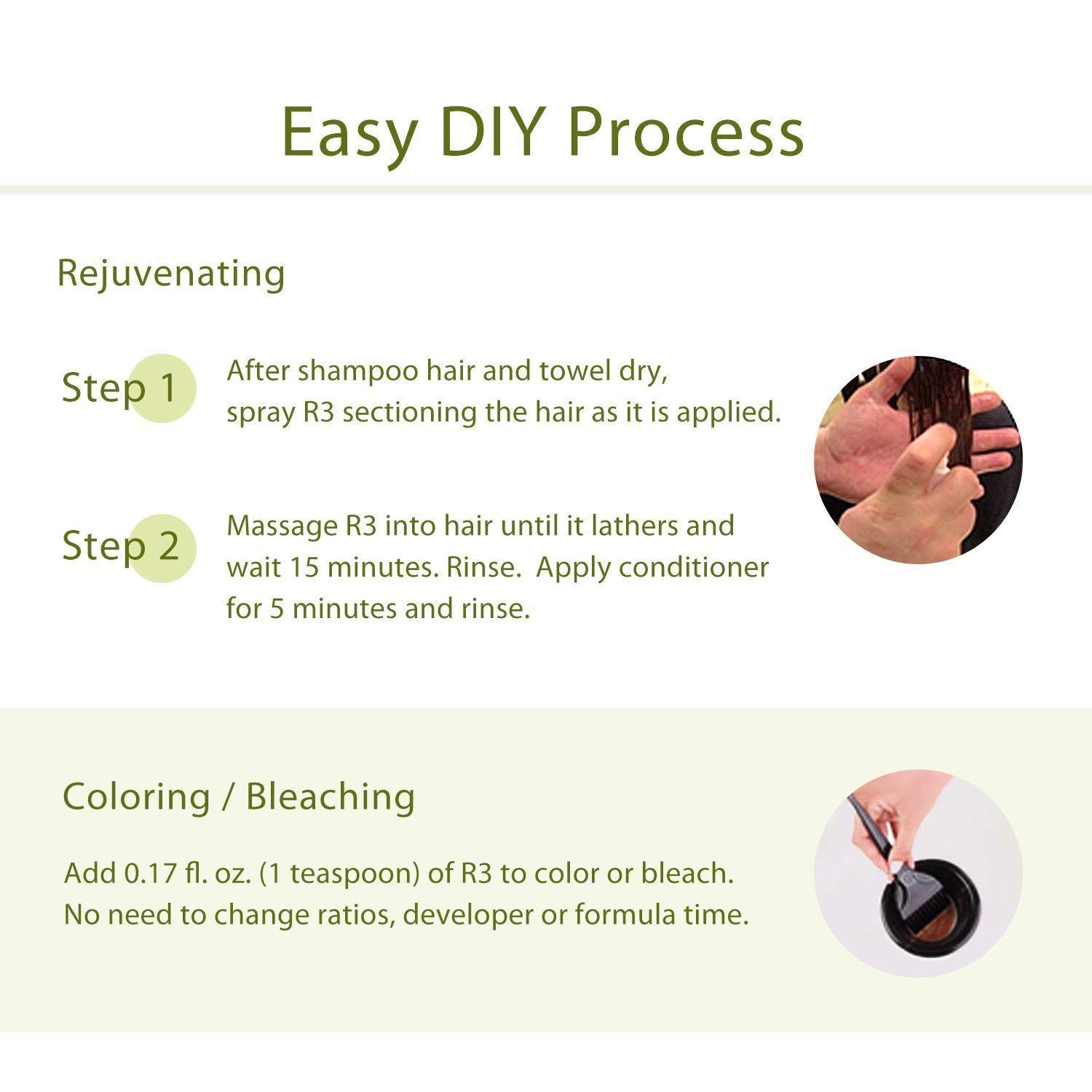 Easy DIY Process

Rejuvenating

Step 1 After shampoo hair and towel dry, spray R3 sectioning the hair as it is applied.

Step 2 Massage R3 into hair until it lathers and wait 15 minutes. Rinse. Apply conditioner for 5 minutes and rinse.

Coloring / Bleaching

Add 0.17 fl. oz. (1 teaspoon) of R3 to color or bleach. No need to change ratios, developer or formula time.