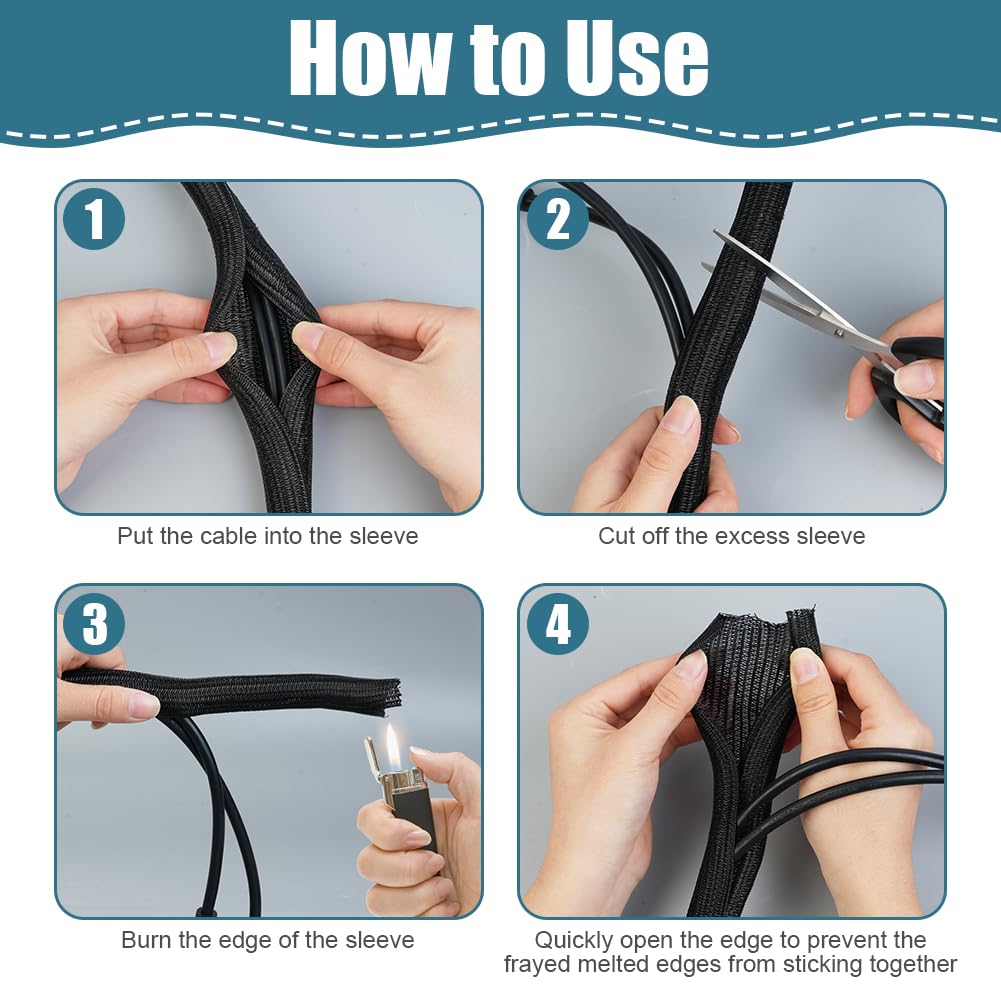 How to Use

1

Put the cable into the sleeve

2

Cut off the excess sleeve

3

Burn the edge of the sleeve

4

Quickly open the edge to prevent the frayed melted edges from sticking together