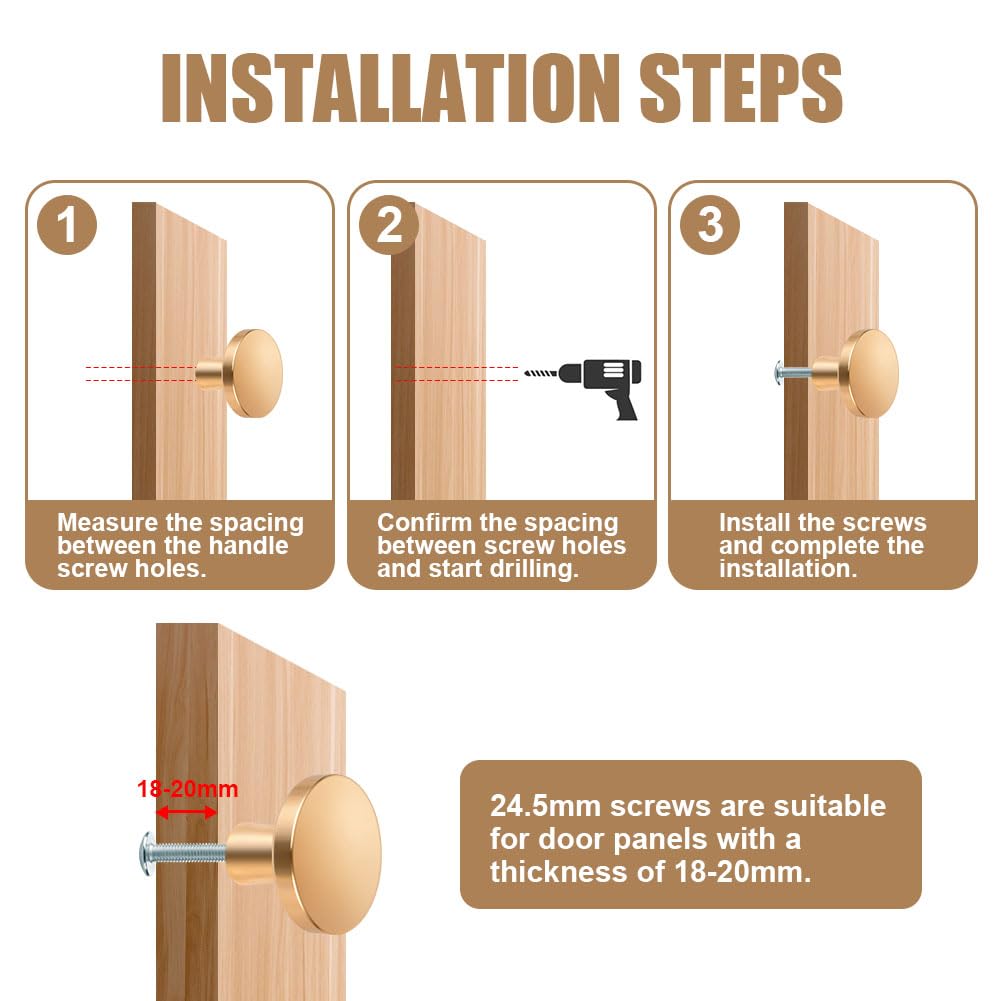 INSTALLATION STEPS

1

Measure the spacing between the handle screw holes.

2

Confirm the spacing between screw holes and start drilling.

3

Install the screws and complete the installation.

18-20mm

24.5mm screws are suitable for door panels with a thickness of 18-20mm.