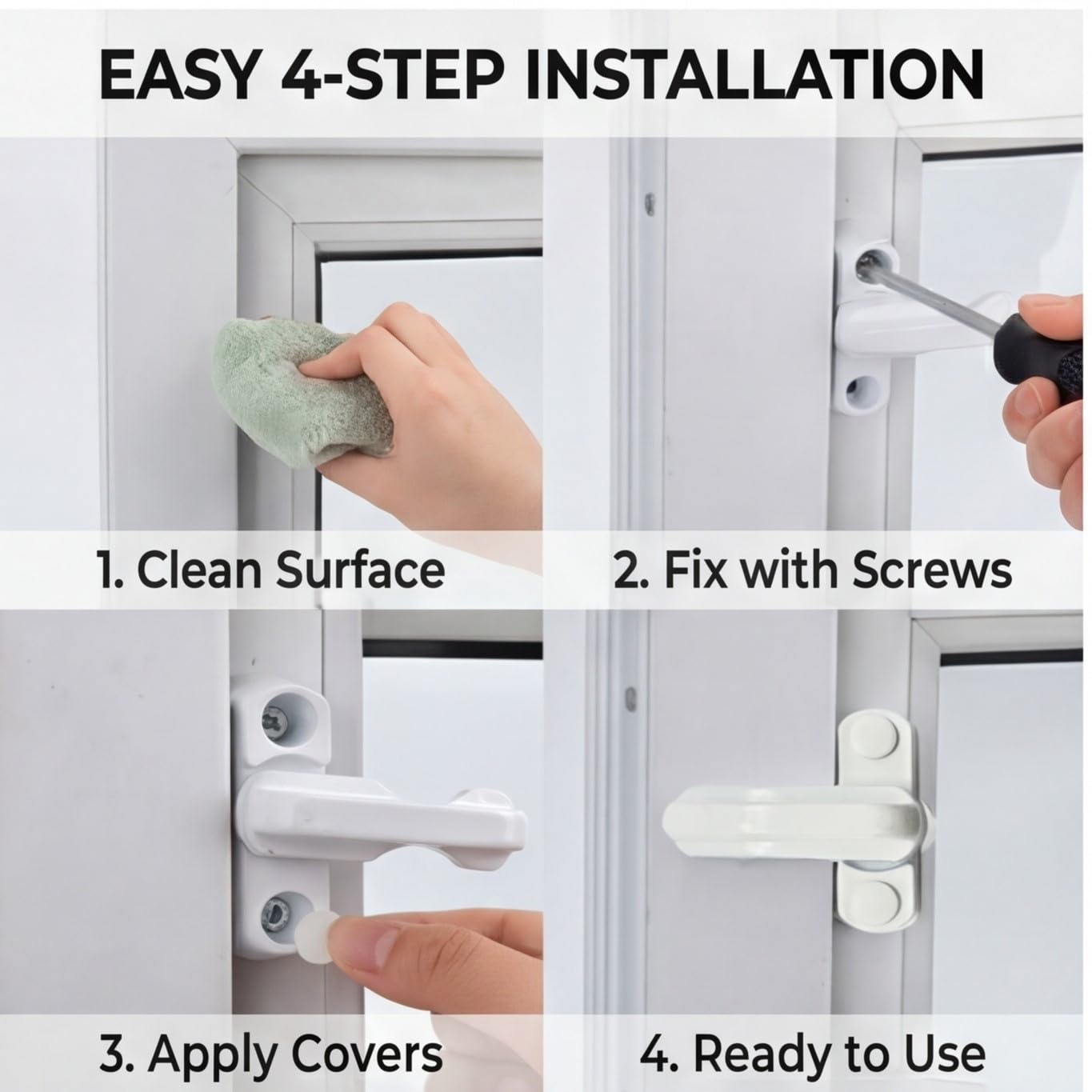 EASY 4-STEP INSTALLATION

1. Clean Surface

2. Fix with Screws

3. Apply Covers

4. Ready to Use