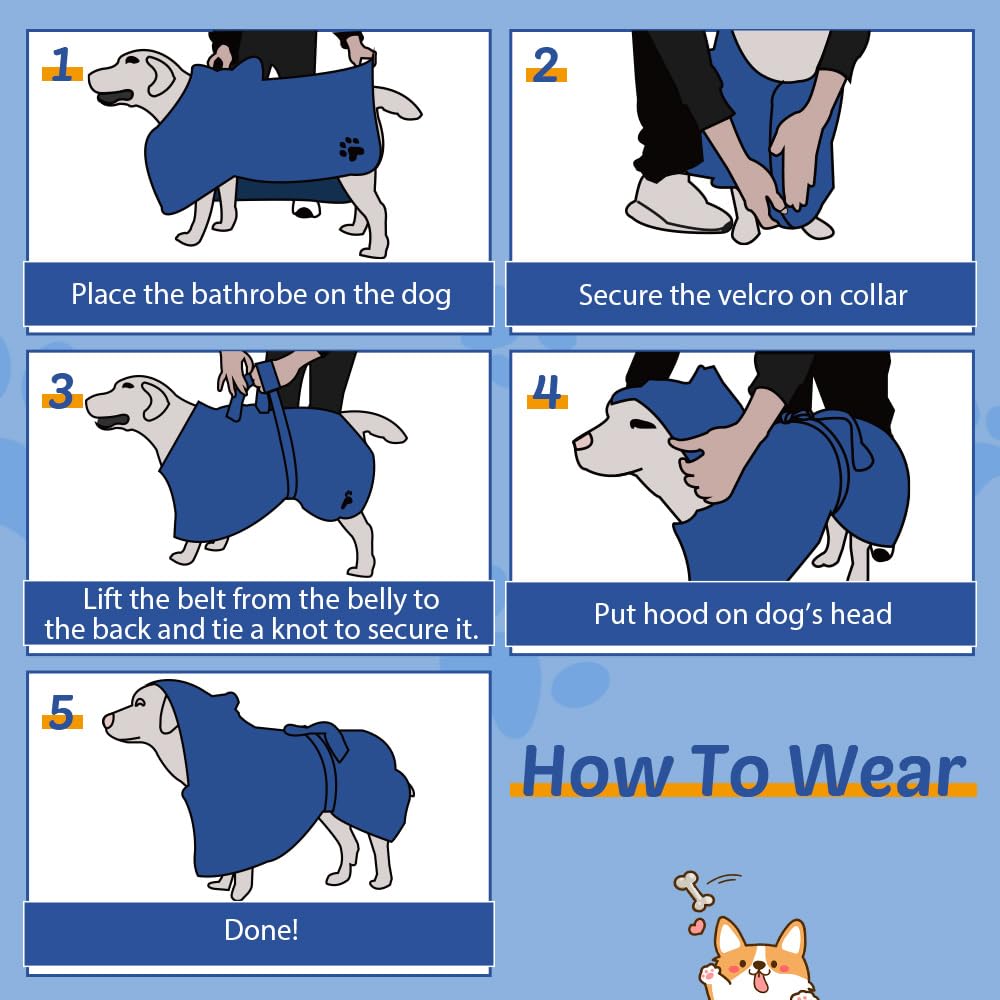 1
Place the bathrobe on the dog

2
Secure the velcro on collar

3
Lift the belt from the belly to the back and tie a knot to secure it.

4
Put hood on dog's head

5
Done!

How To Wear