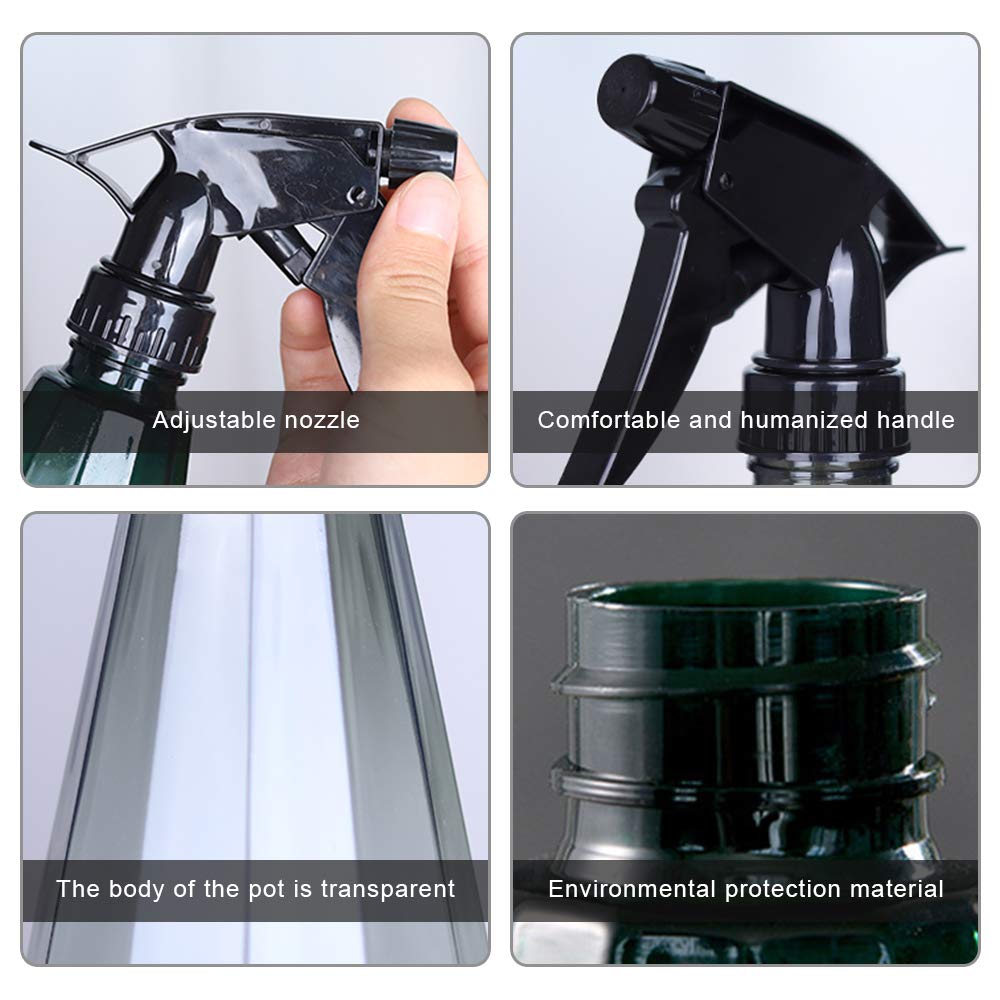 Adjustable nozzle

Comfortable and humanized handle

The body of the pot is transparent

Environmental protection material