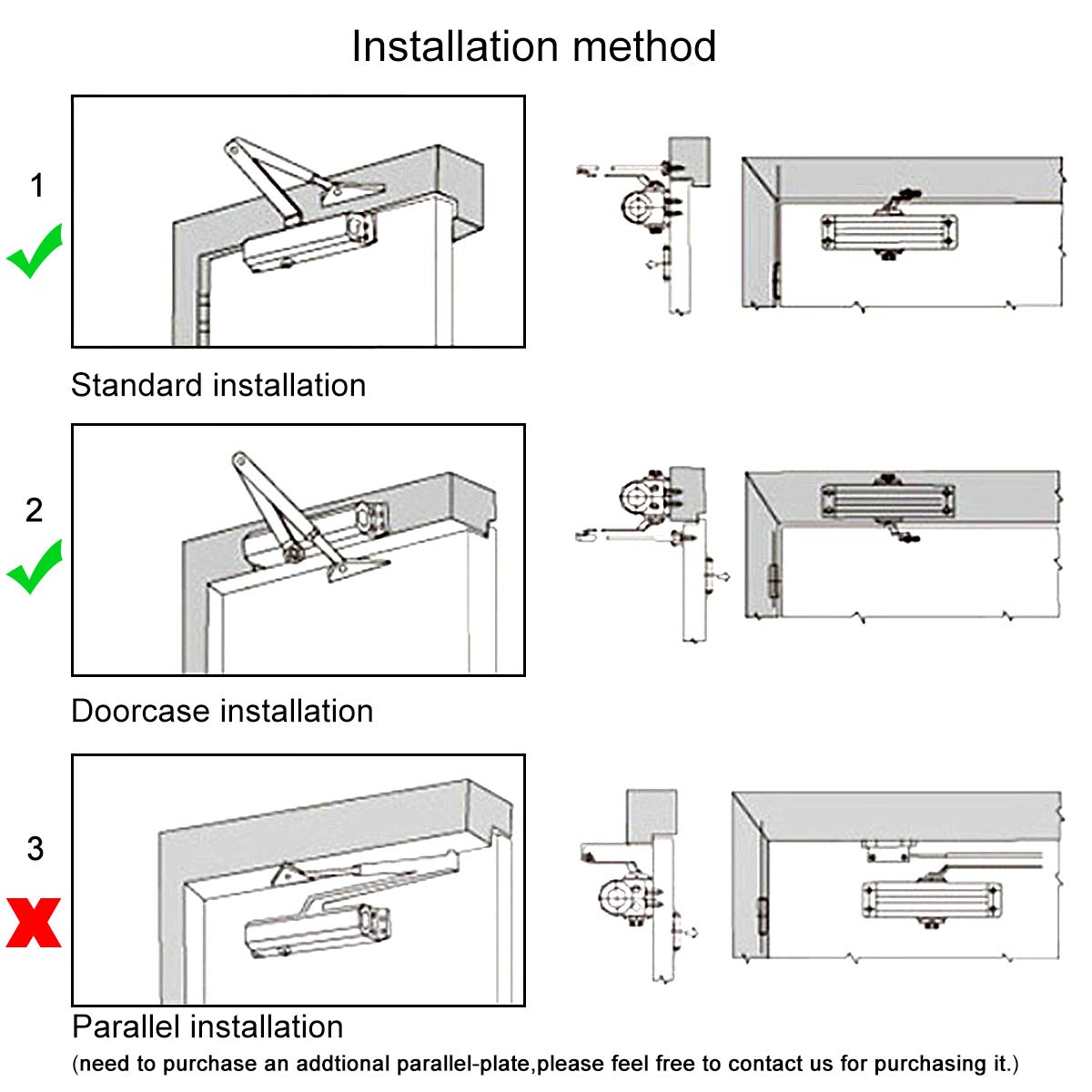 Installation method

1

Standard installation

2

Doorcase installation

3

Parallel installation

(need to purchase an addtional parallel-plate,please feel free to contact us for purchasing it.)