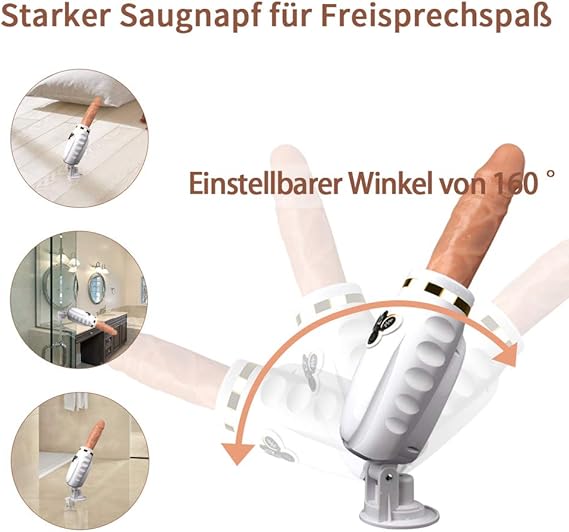 Starker Saugnapf für Freisprechspaß

Einstellbarer Winkel von 160 °