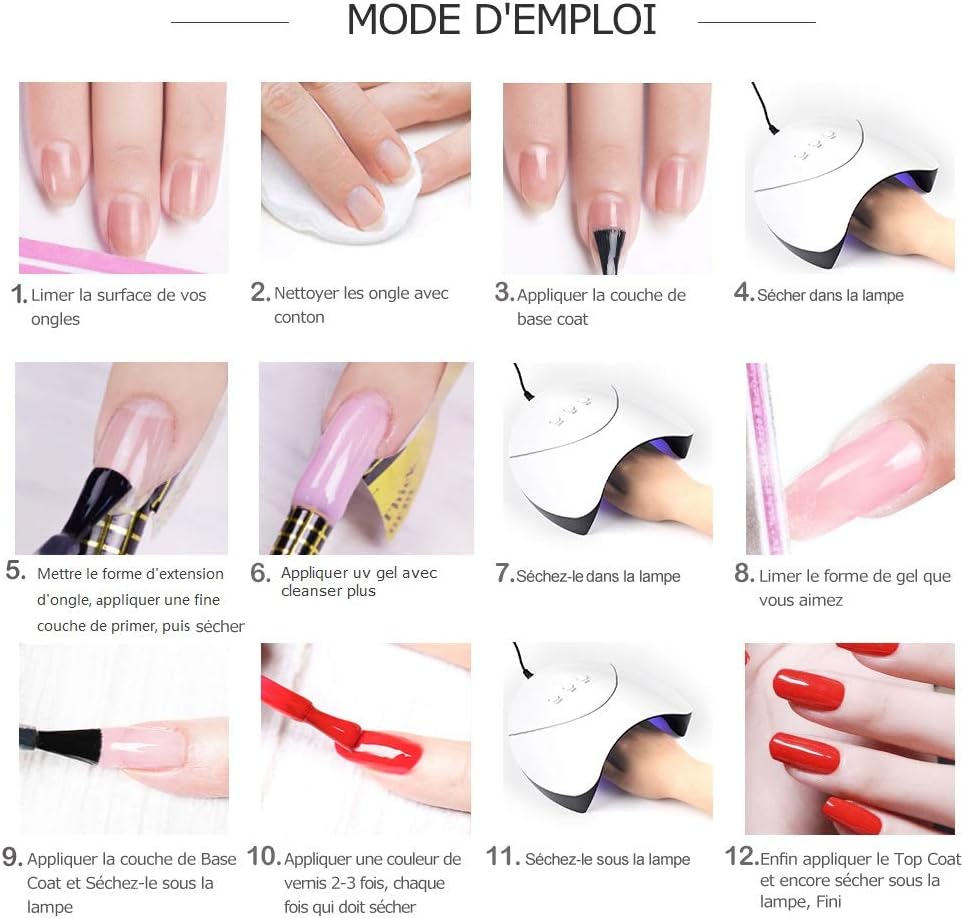 MODE D'EMPLOI

1. Limer la surface de vos ongles

2. Nettoyer les ongle avec conton

3. Appliquer la couche de base coat

4. Sécher dans la lampe

5. Mettre le forme d'extension d'ongle, appliquer une fine couche de primer, puis sécher

6. Appliquer uv gel avec cleanser plus

7. Séchez-le dans la lampe

8. Limer le forme de gel que vous aimez

9. Appliquer la couche de Base Coat et Séchez-le sous la lampe

10. Appliquer une couleur de vernis 2-3 fois, chaque fois qui doit sécher

11. Séchez-le sous la lampe

12. Enfin appliquer le Top Coat et encore sécher sous la lampe, Fini