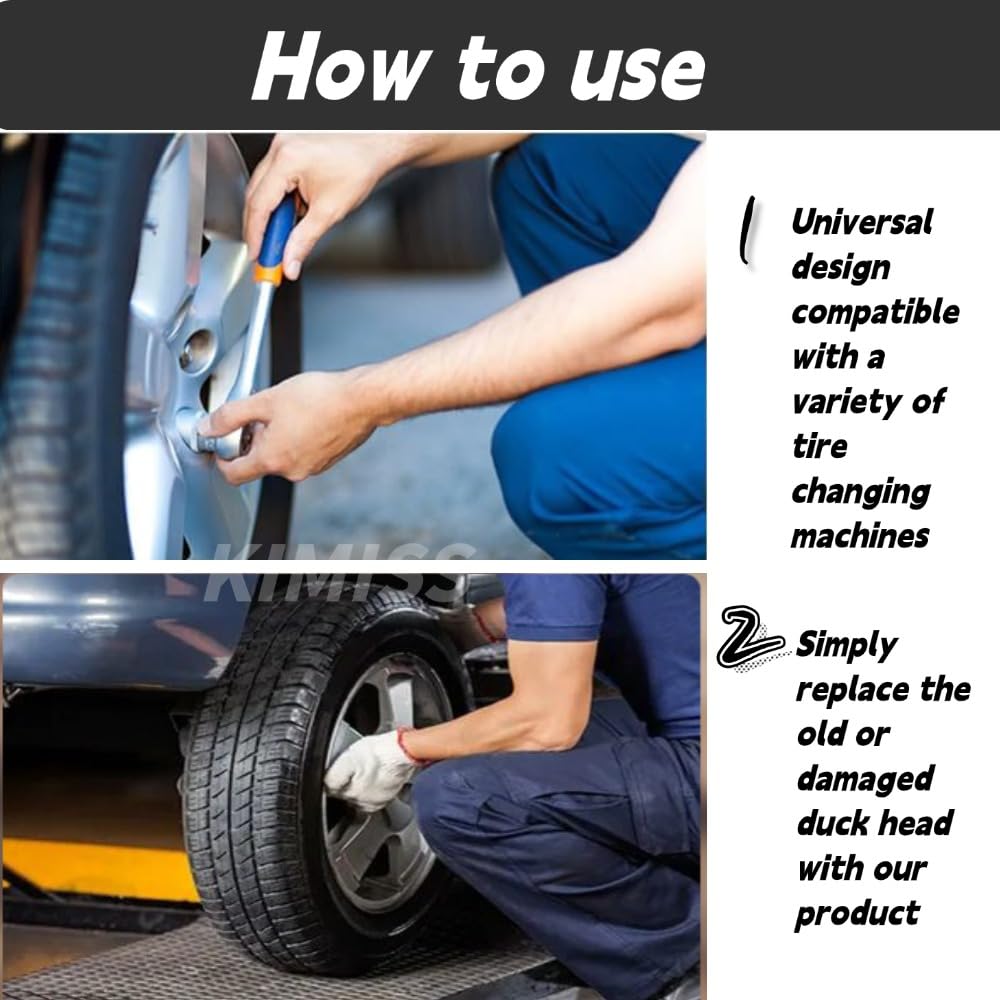 How to use

1 Universal design compatible with a variety of tire changing machines

KIMISS

2 Simply replace the old or damaged duck head with our product