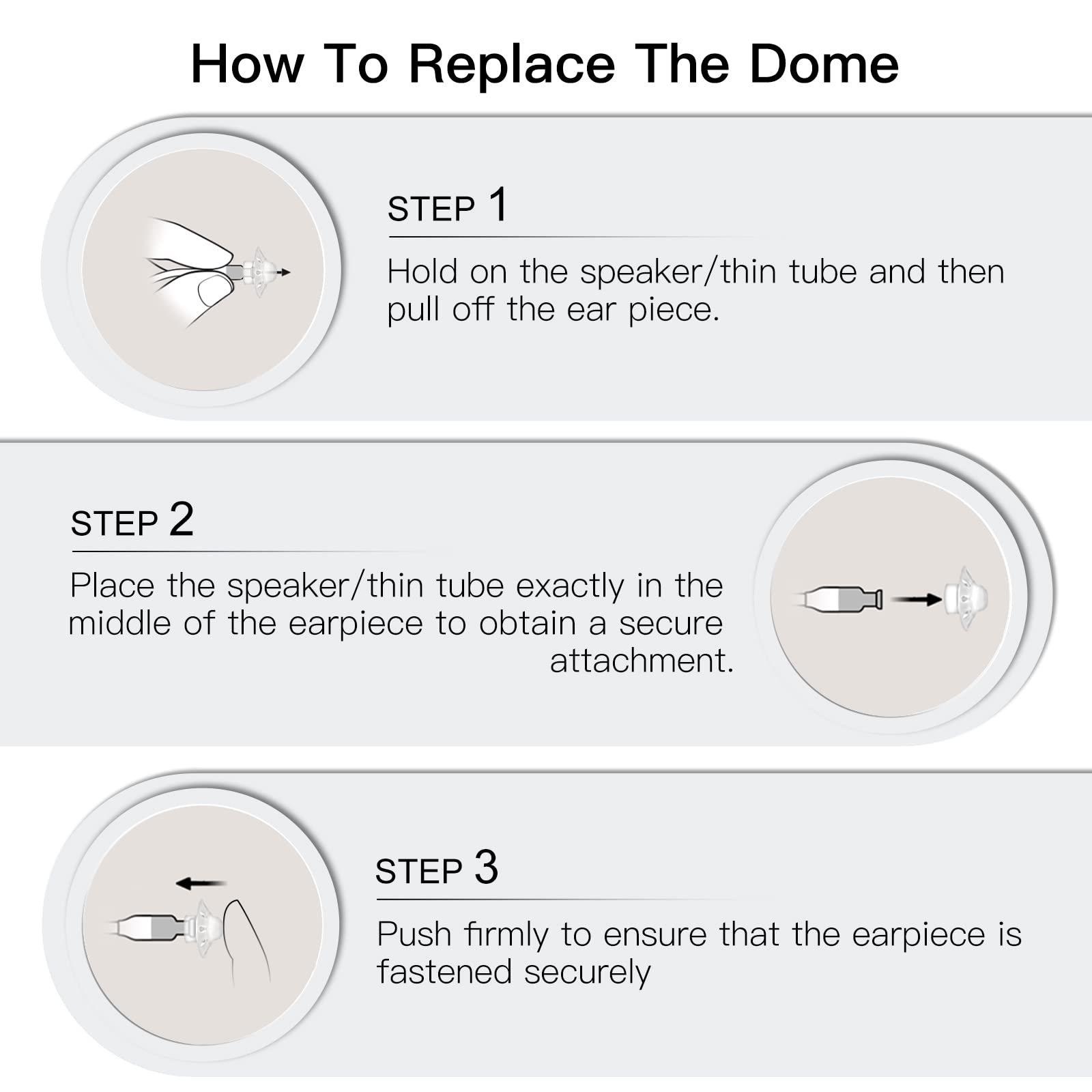 How To Replace The Dome

STEP 1

Hold on the speaker/thin tube and then pull off the ear piece.

STEP 2

Place the speaker/thin tube exactly in the middle of the earpiece to obtain a secure attachment.

STEP 3

Push firmly to ensure that the earpiece is fastened securely