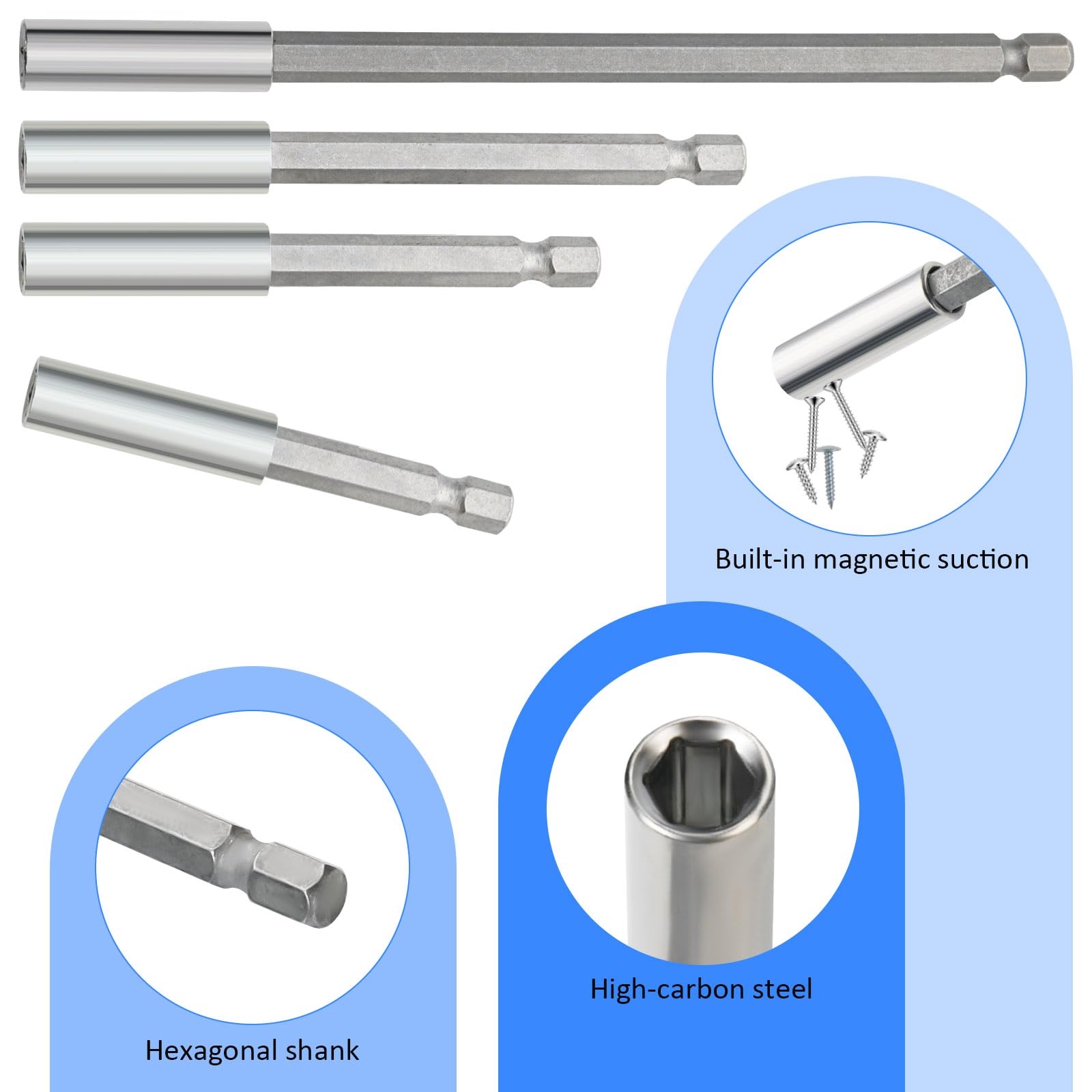 Built-in magnetic suction

High-carbon steel

Hexagonal shank