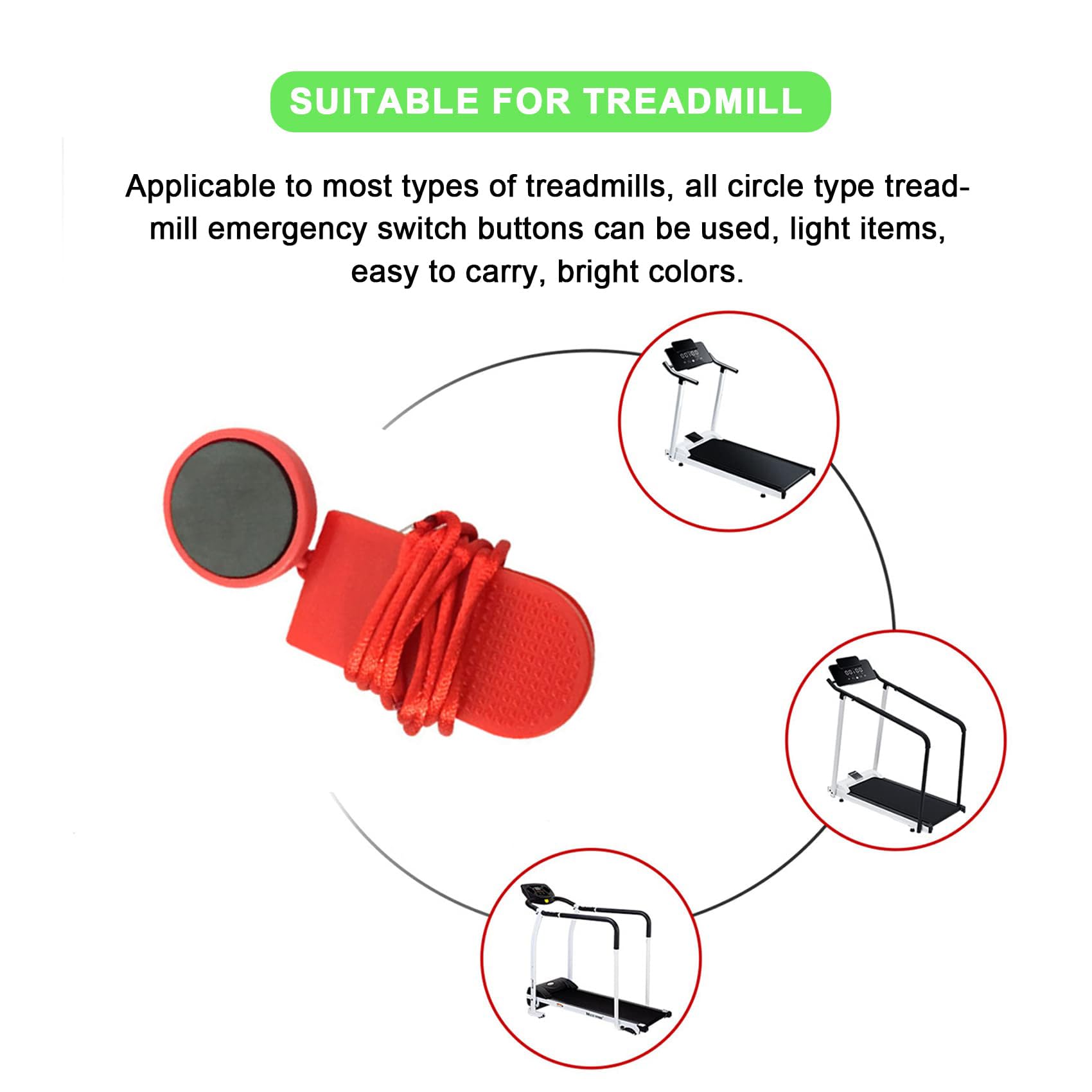 SUITABLE FOR TREADMILL

Applicable to most types of treadmills, all circle type treadmill emergency switch buttons can be used, light items, easy to carry, bright colors.