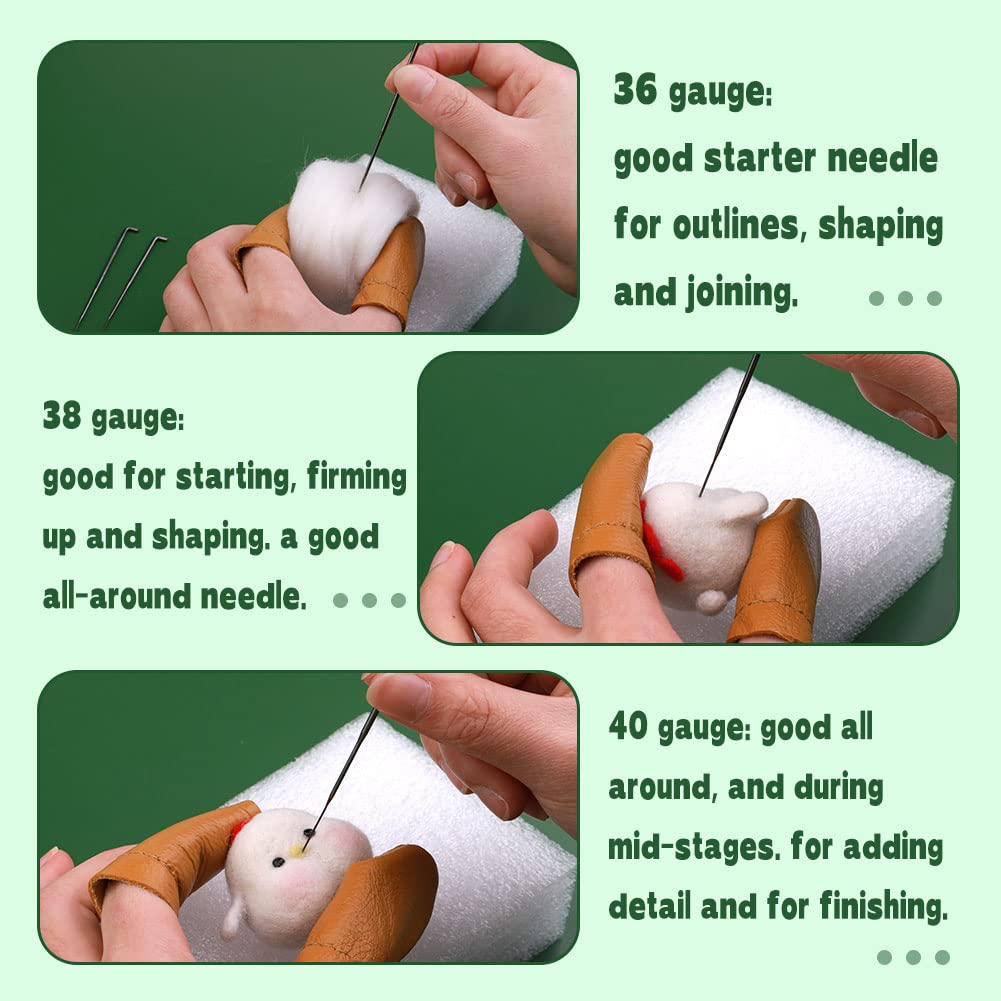 36 gauge:
good starter needle for outlines, shaping and joining.

38 gauge:
good for starting, firming up and shaping. a good all-around needle.

40 gauge: good all around, and during mid-stages. for adding detail and for finishing.