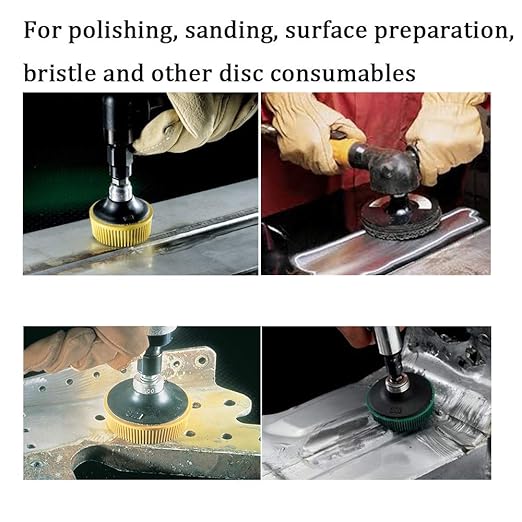 For polishing, sanding, surface preparation, bristle and other disc consumables