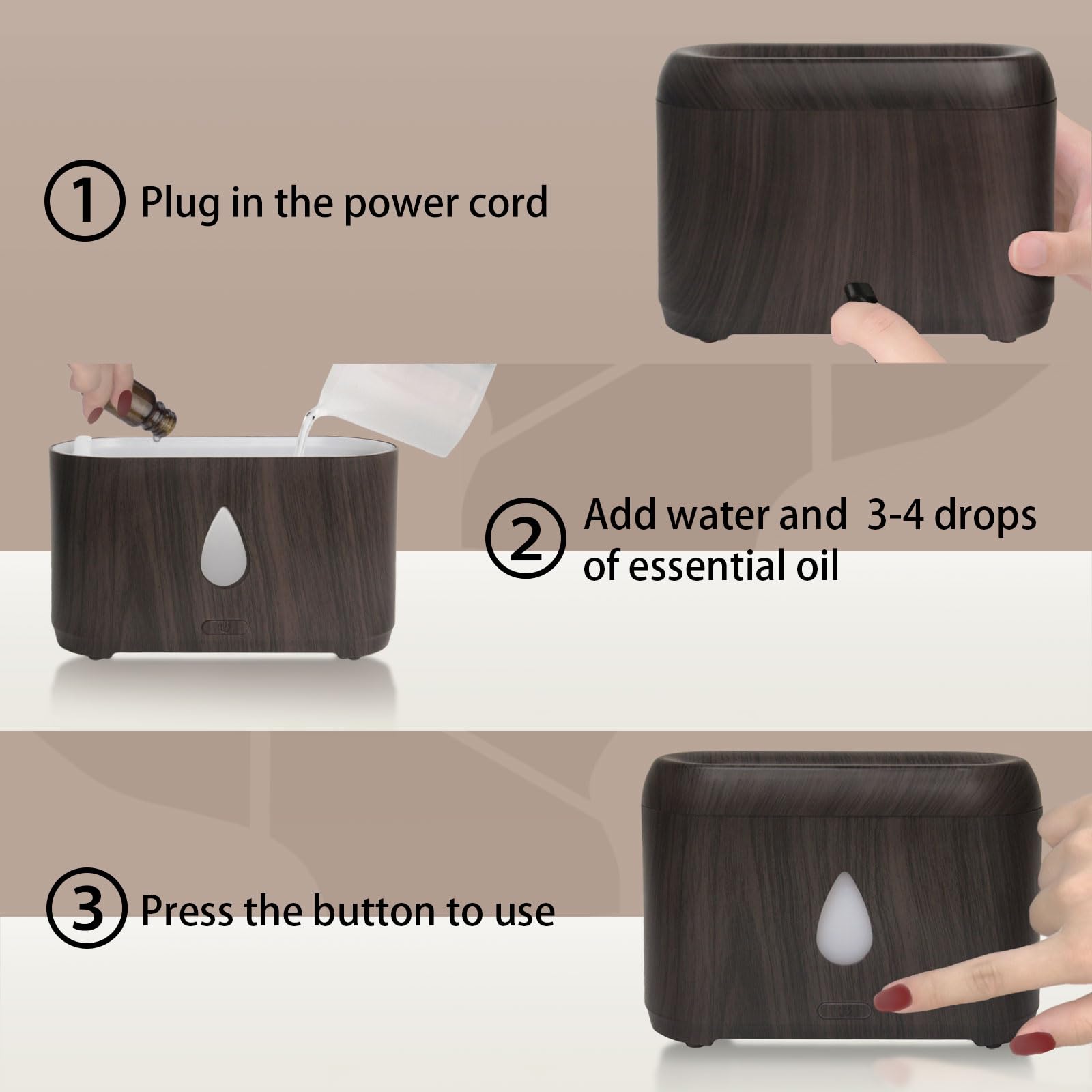 ① Plug in the power cord

② Add water and 3-4 drops of essential oil

③ Press the button to use