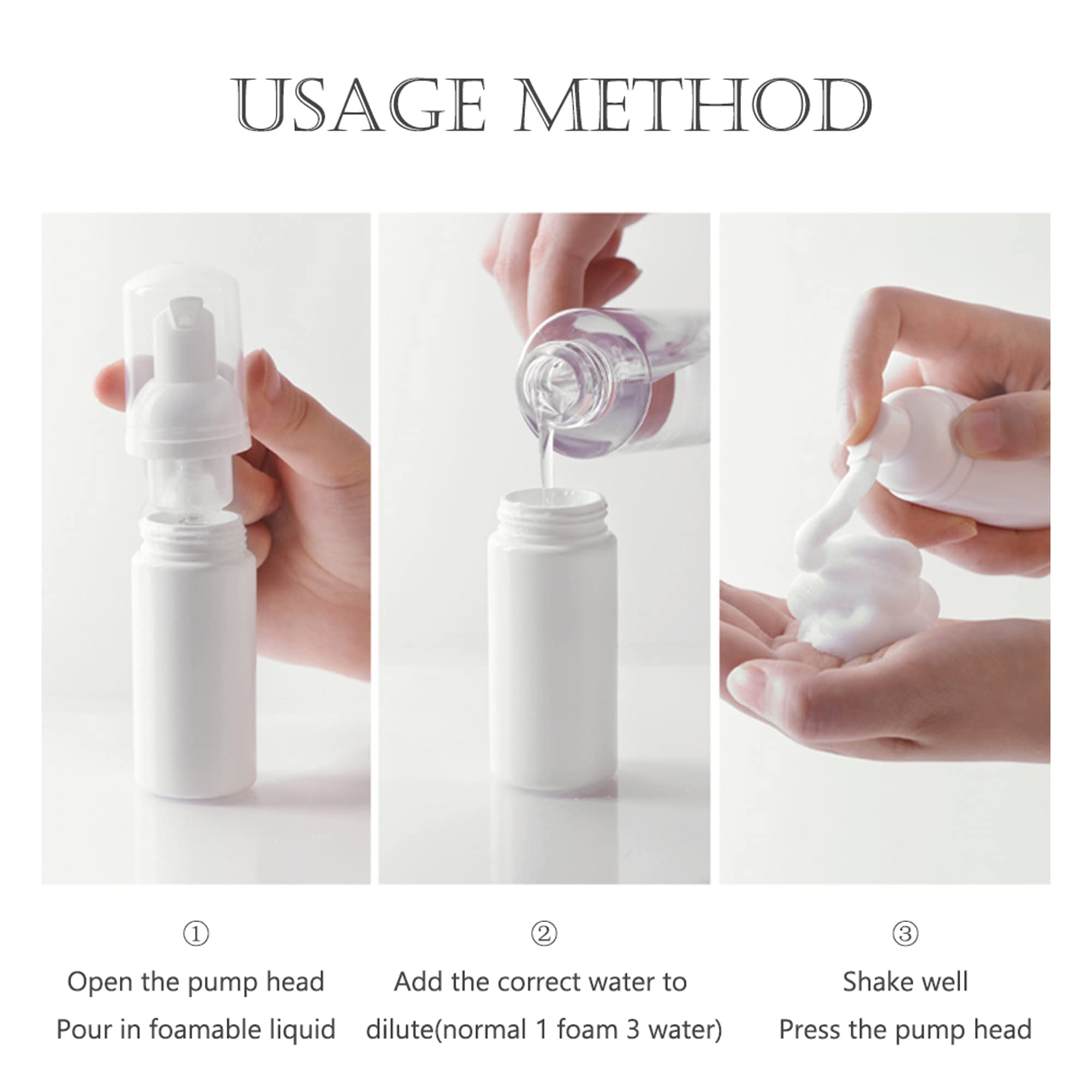 USAGE METHOD

①
Open the pump head
Pour in foamable liquid

②
Add the correct water to
dilute(normal 1 foam 3 water)

③
Shake well
Press the pump head