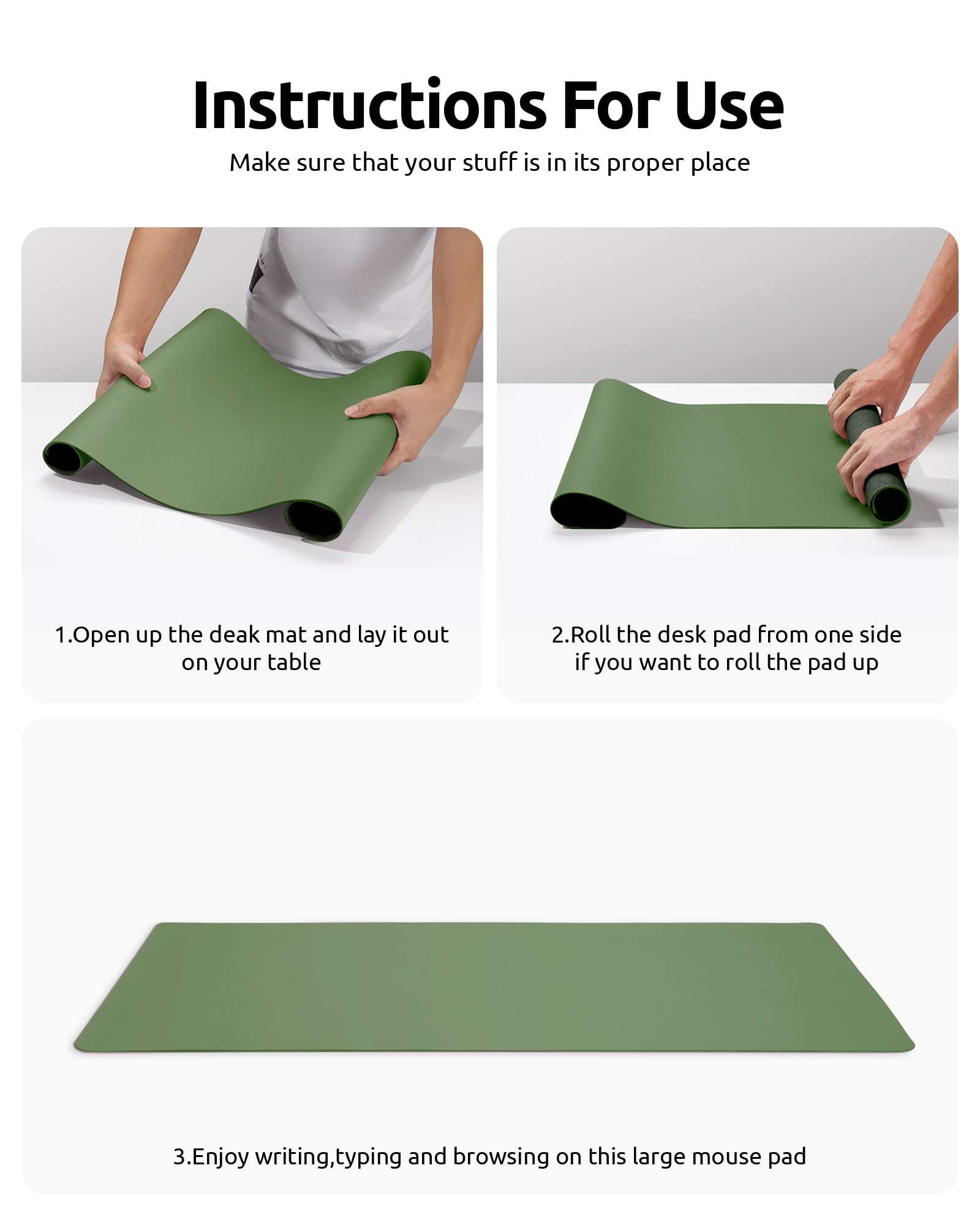 Instructions For Use

Make sure that your stuff is in its proper place

1.Open up the deak mat and lay it out on your table

2.Roll the desk pad from one side if you want to roll the pad up

3.Enjoy writing,typing and browsing on this large mouse pad