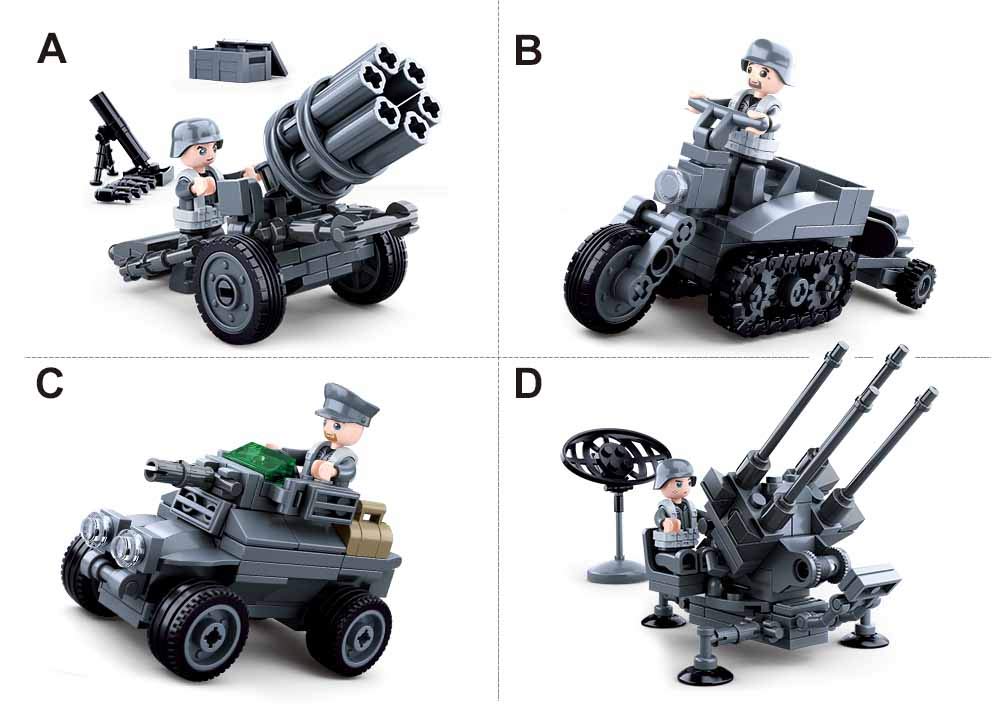 A

B

C

D