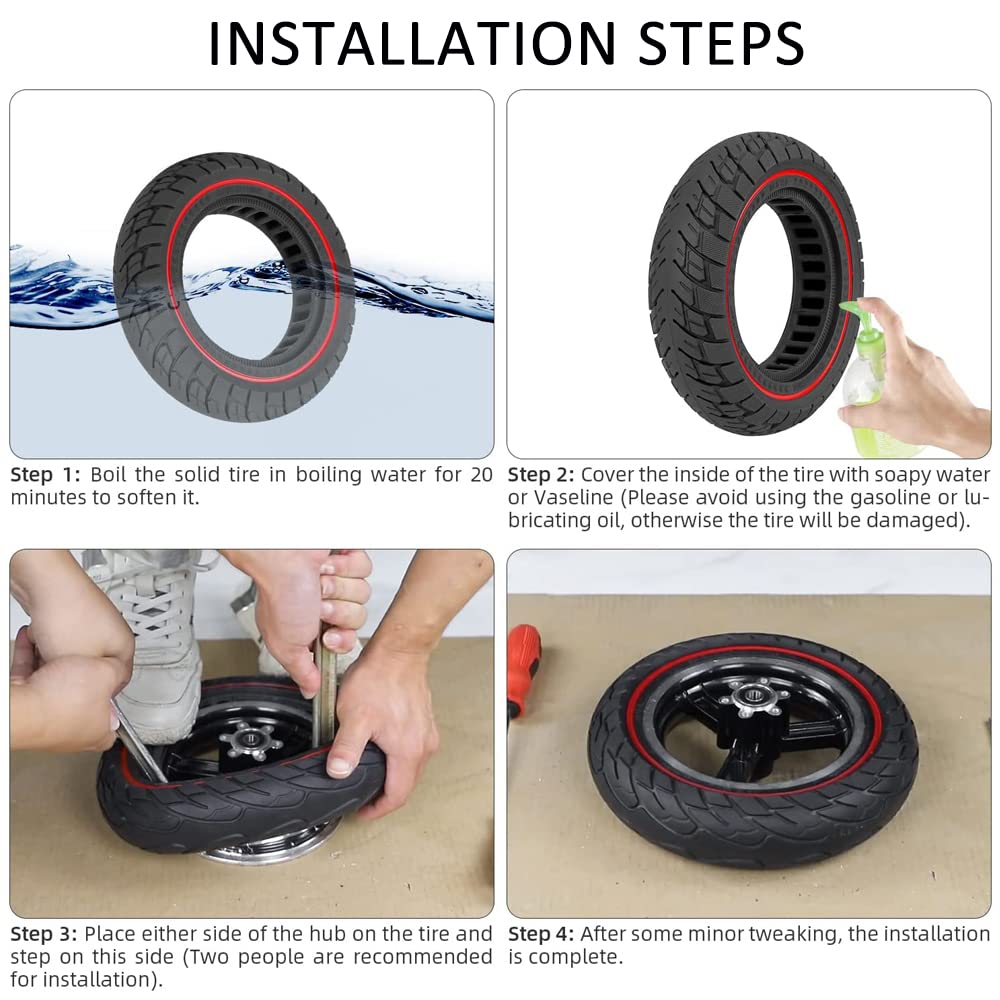 INSTALLATION STEPS

Step 1: Boil the solid tire in boiling water for 20 minutes to soften it.

Step 2: Cover the inside of the tire with soapy water or Vaseline (Please avoid using the gasoline or lubricating oil, otherwise the tire will be damaged).

Step 3: Place either side of the hub on the tire and step on this side (Two people are recommended for installation).

Step 4: After some minor tweaking, the installation is complete.