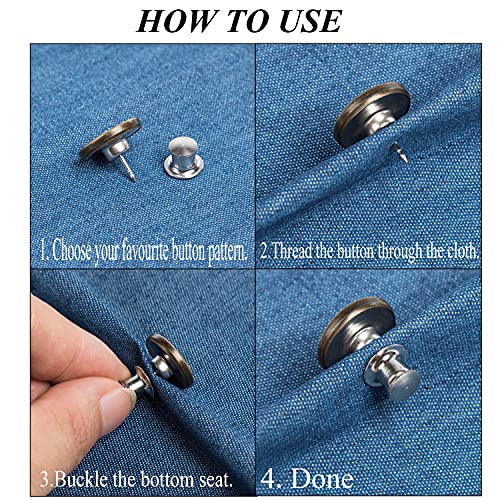 HOW TO USE

1. Choose your favourite button pattern.

2.Thread the button through the cloth.

3.Buckle the bottom seat.

4. Done