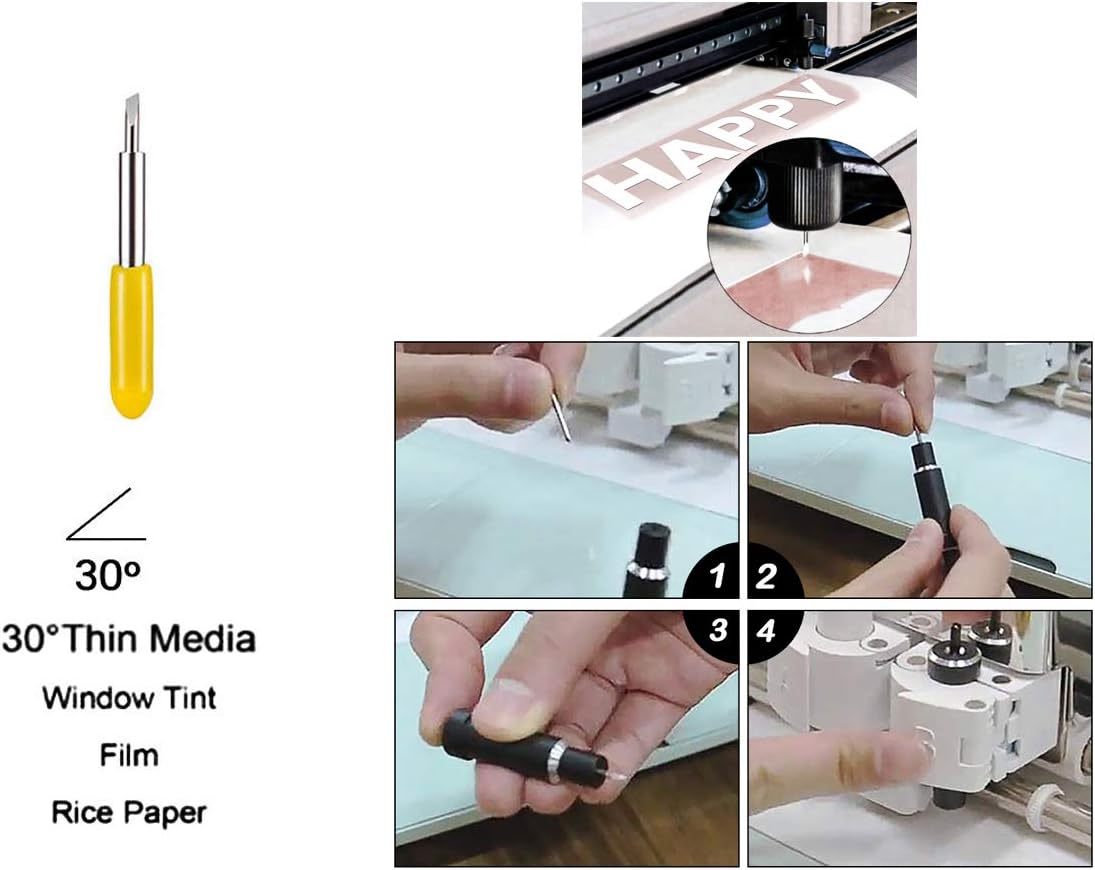 30º

30°Thin Media

Window Tint

Film

Rice Paper

HAPPY

1

2

3

4