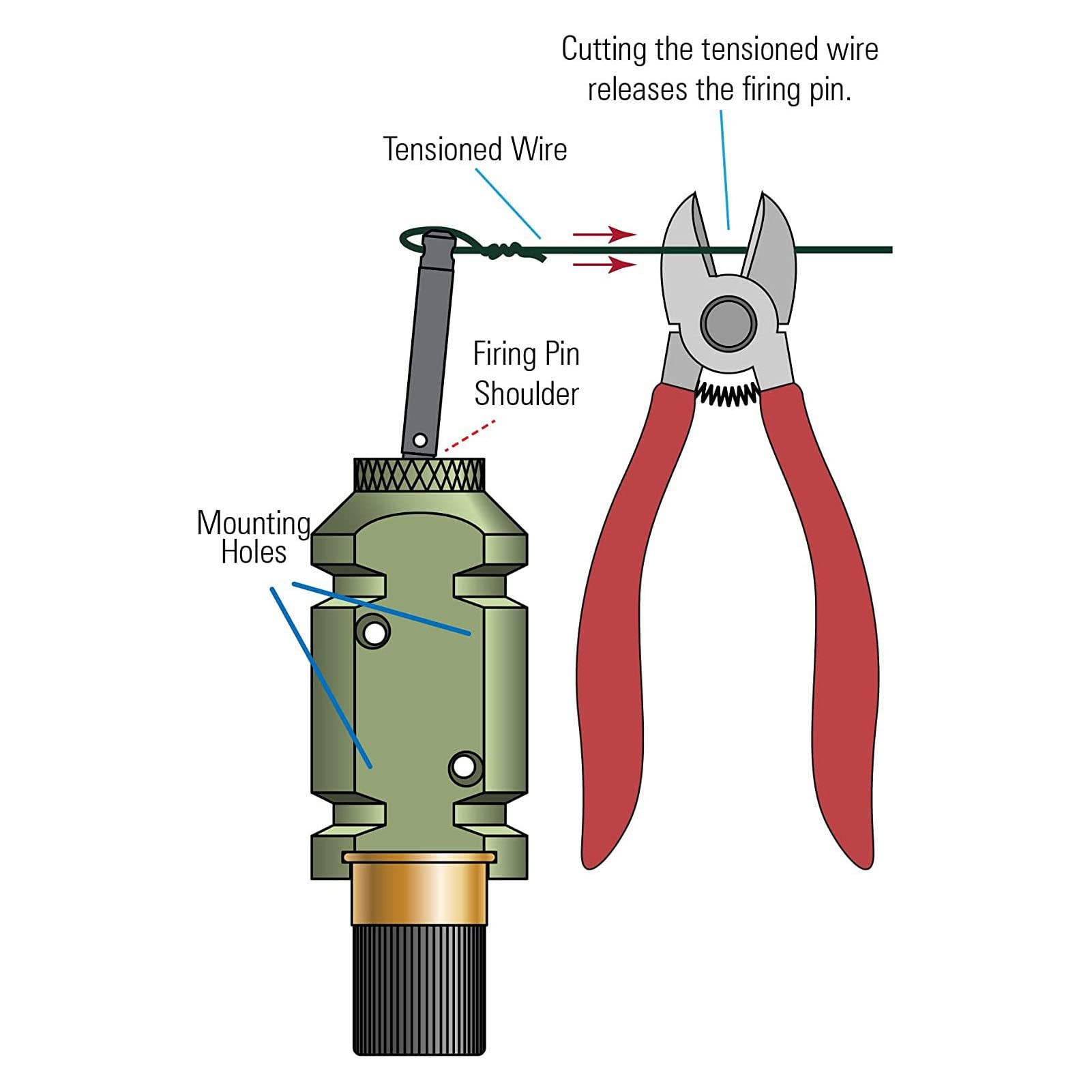 Cutting the tensioned wire releases the firing pin.

Tensioned Wire

Firing Pin Shoulder

Mounting Holes