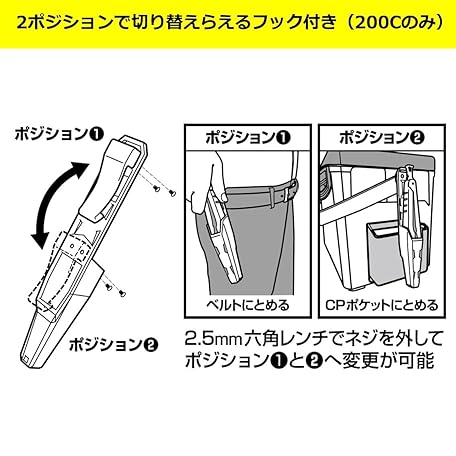 2ポジションで切り替えらえるフック付き（200Cのみ）

ポジション❶

ポジション❷

ポジション❶

ベルトにとめる

ポジション❷

CPポケットにとめる

2.5mm六角レンチでネジを外して ポジション❶と❷へ変更が可能