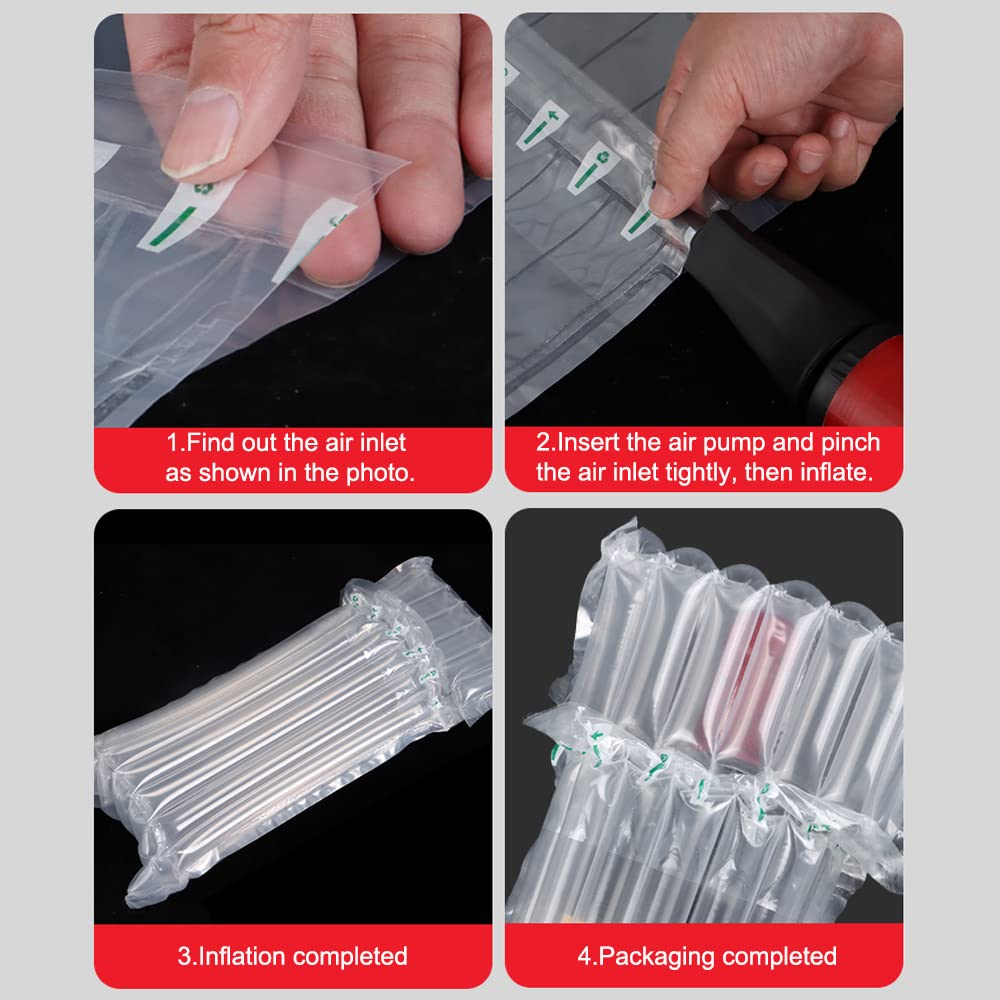 1.Find out the air inlet as shown in the photo.

2.Insert the air pump and pinch the air inlet tightly, then inflate.

3.Inflation completed

4.Packaging completed