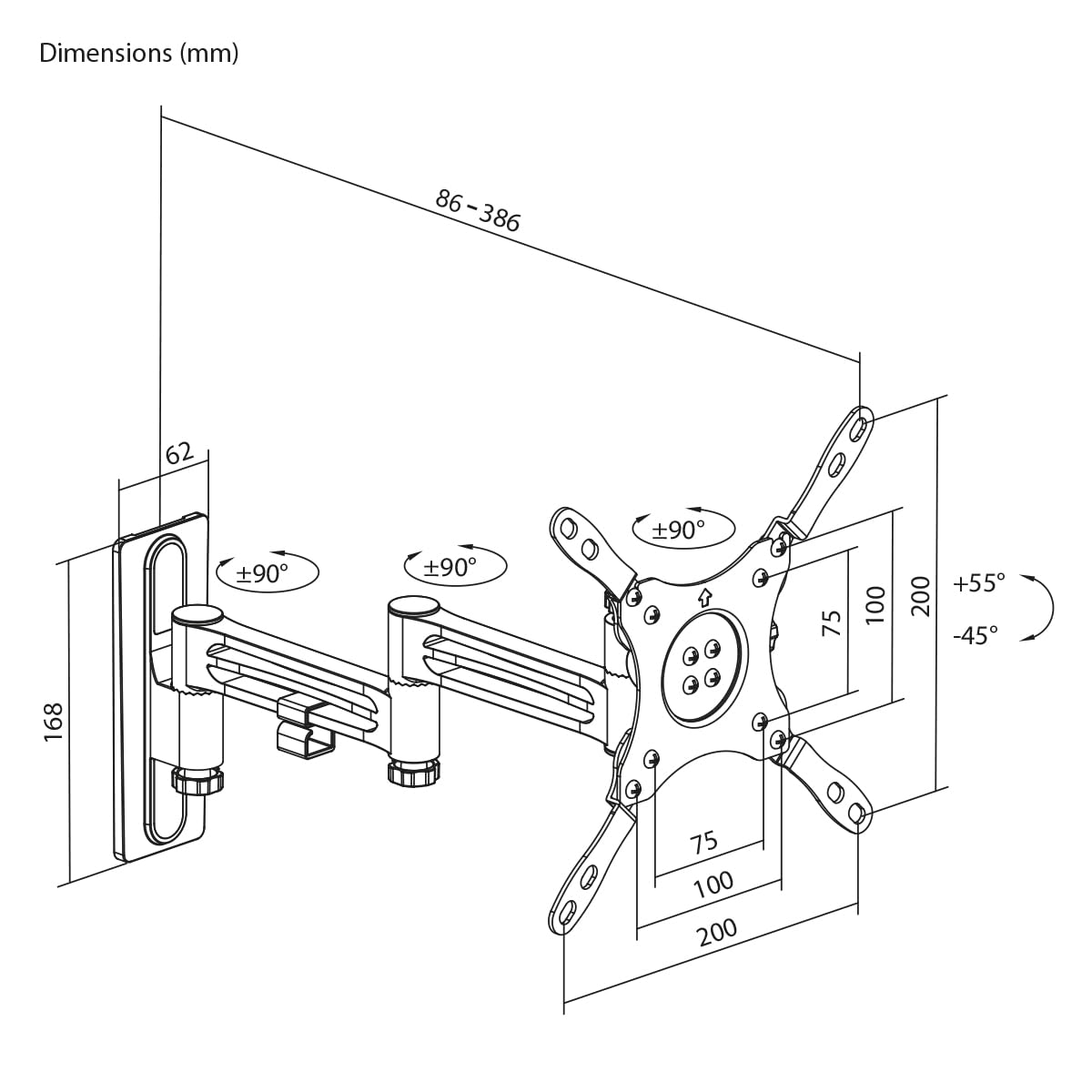 Dimensions (mm)

86 – 386

62

168

±90°

±90°

±90°

75

100

200

+55°

-45°

75

100

200