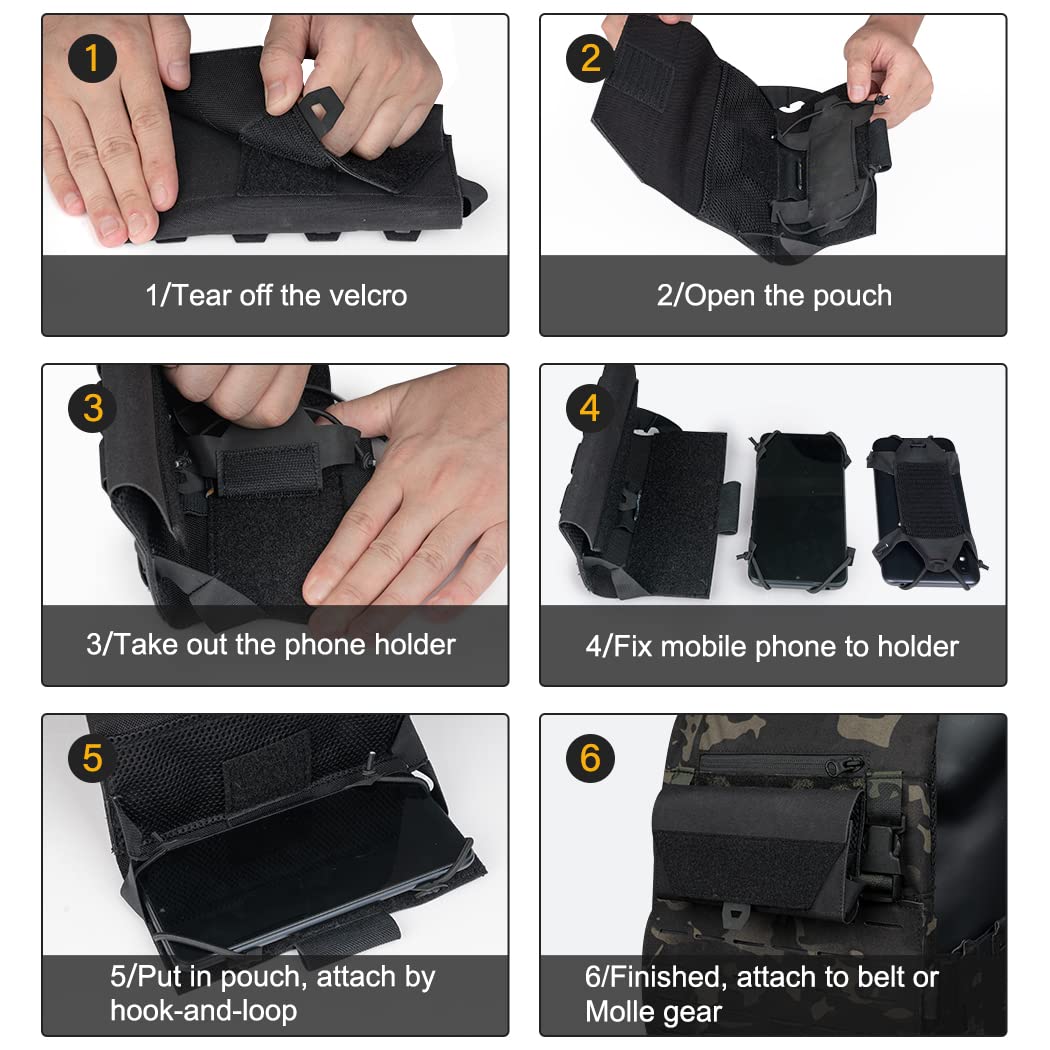 1

1/Tear off the velcro

2

2/Open the pouch

3

3/Take out the phone holder

4

4/Fix mobile phone to holder

5

5/Put in pouch, attach by hook-and-loop

6

6/Finished, attach to belt or Molle gear