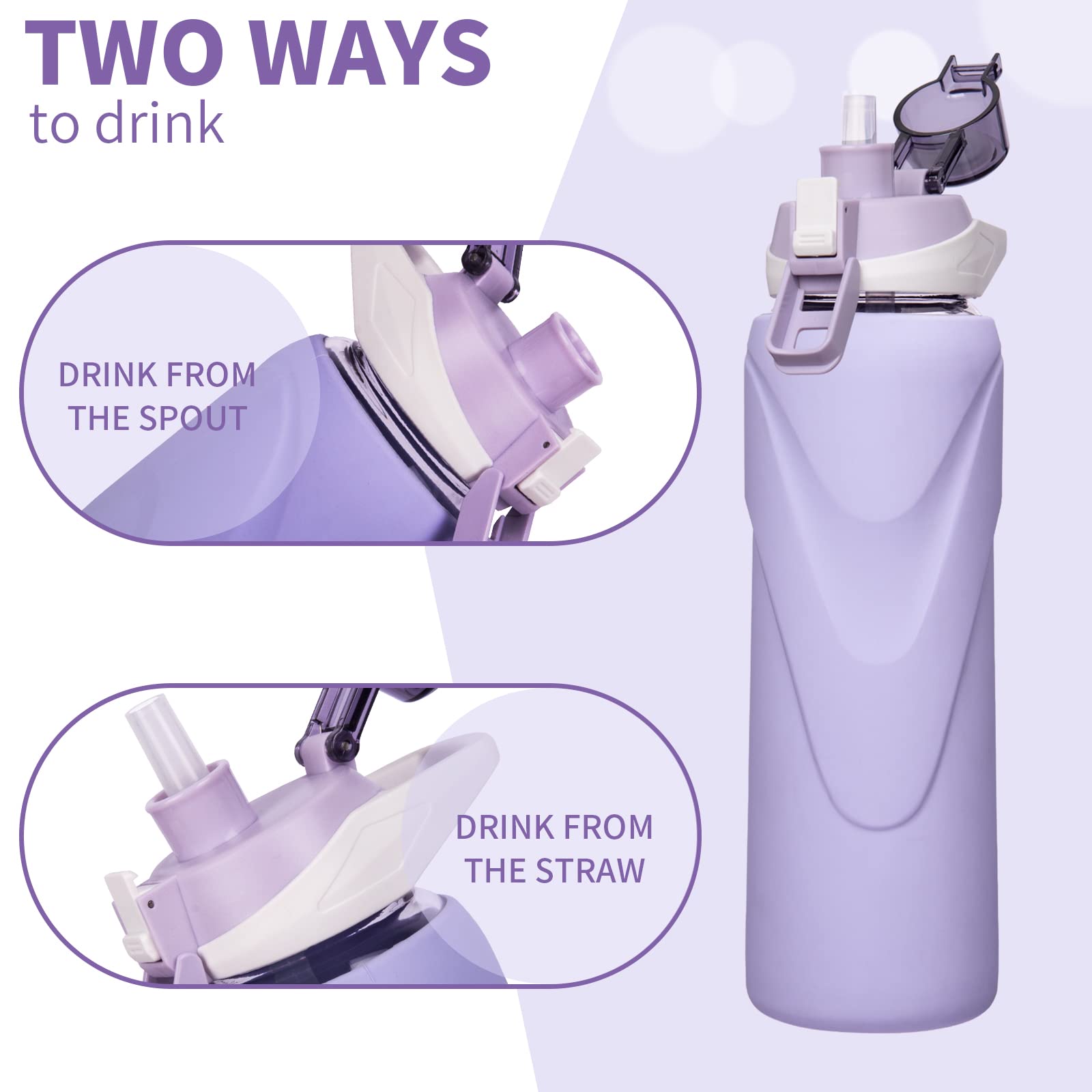 TWO WAYS
to drink

DRINK FROM
THE SPOUT

DRINK FROM
THE STRAW