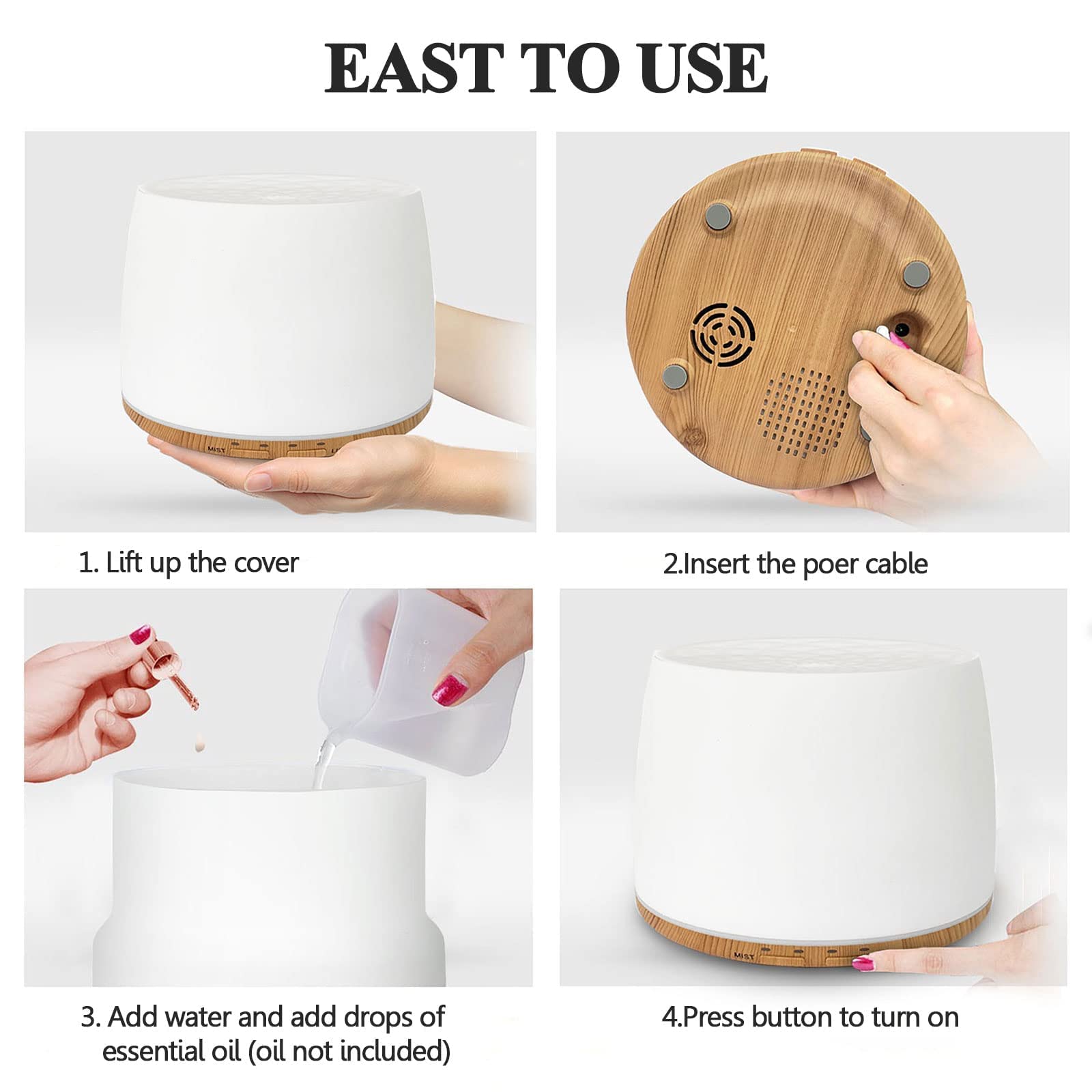 EAST TO USE

MIST

1. Lift up the cover

2.Insert the poer cable

3. Add water and add drops of essential oil (oil not included)

MIST

4.Press button to turn on