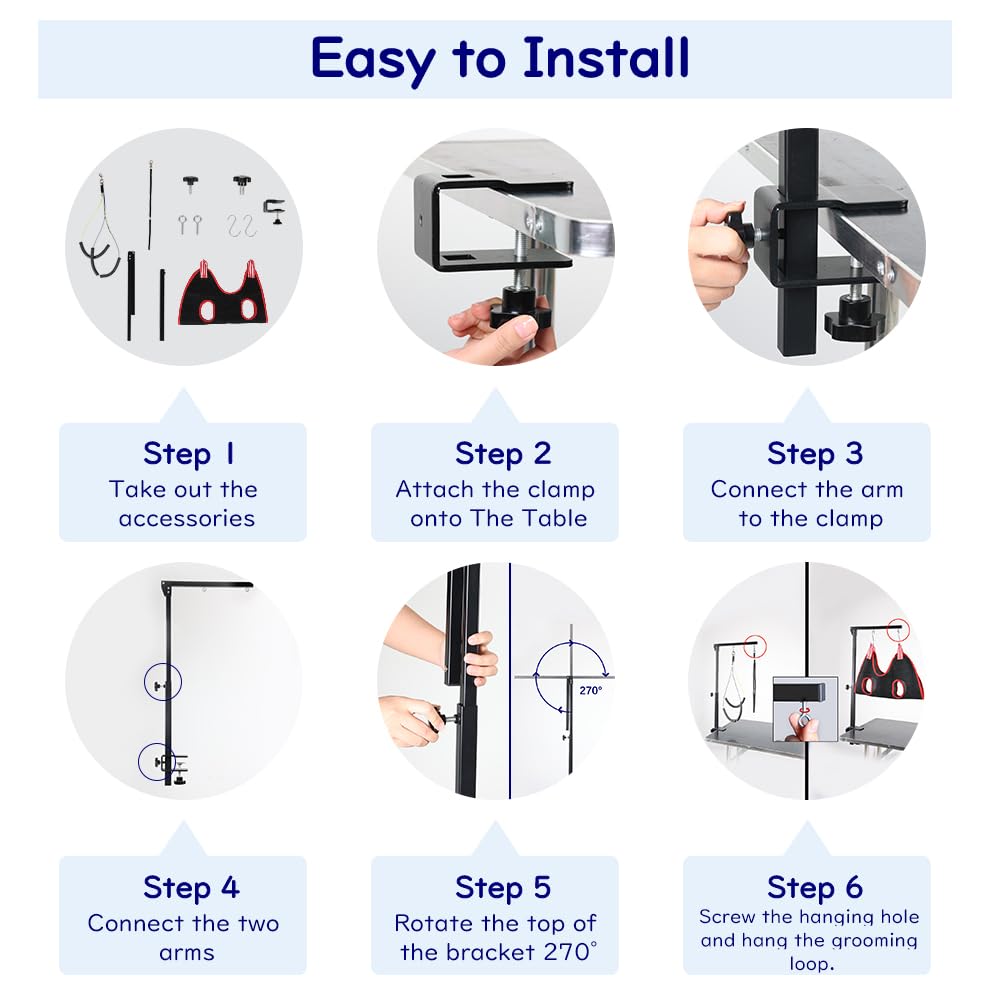 Easy to Install

Step 1
Take out the accessories

Step 2
Attach the clamp onto The Table

Step 3
Connect the arm to the clamp

270°

Step 4
Connect the two arms

Step 5
Rotate the top of the bracket 270°

Step 6
Screw the hanging hole and hang the grooming loop.