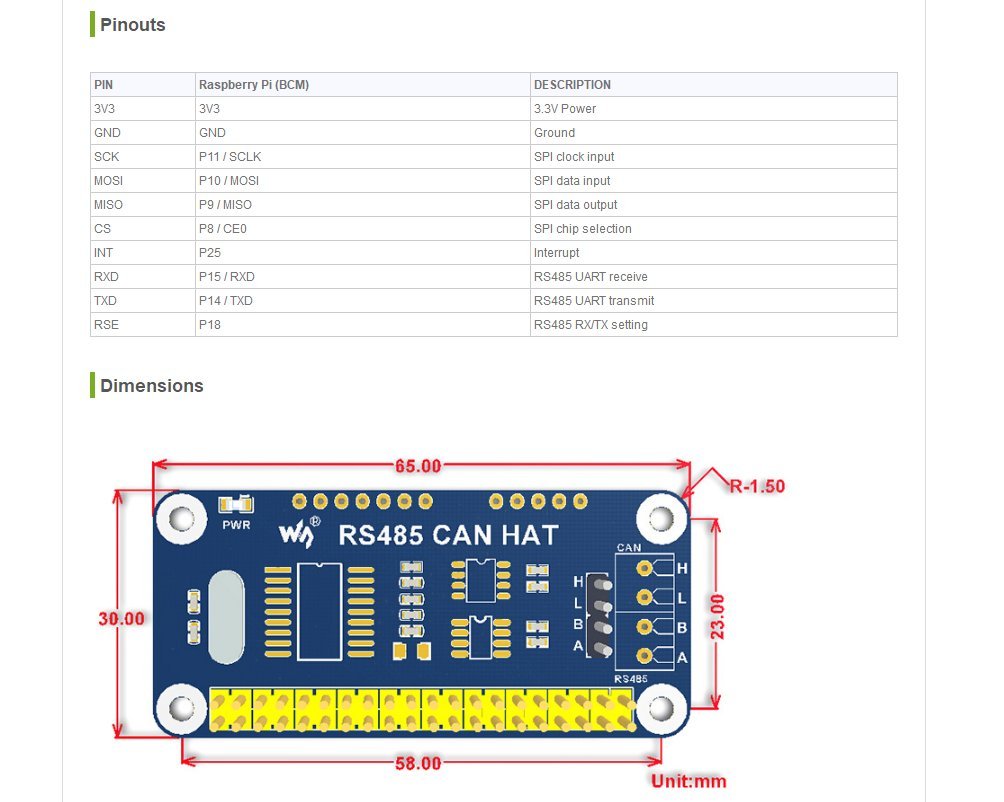 Pinouts

| PIN | Raspberry Pi (BCM) | DESCRIPTION |
|---|---|---|
| 3V3 | 3V3 | 3.3V Power |
| GND | GND | Ground |
| SCK | P11 / SCLK | SPI clock input |
| MOSI | P10 / MOSI | SPI data input |
| MISO | P9 / MISO | SPI data output |
| CS | P8 / CE0 | SPI chip selection |
| INT | P25 | Interrupt |
| RXD | P15 / RXD | RS485 UART receive |
| TXD | P14 / TXD | RS485 UART transmit |
| RSE | P18 | RS485 RX/TX setting |

Dimensions

65.00
R-1.50
PWR
RS485 CAN HAT
CAN
H
L
B
A
H
L
B
A
RS485
30.00
23.00
58.00
Unit:mm