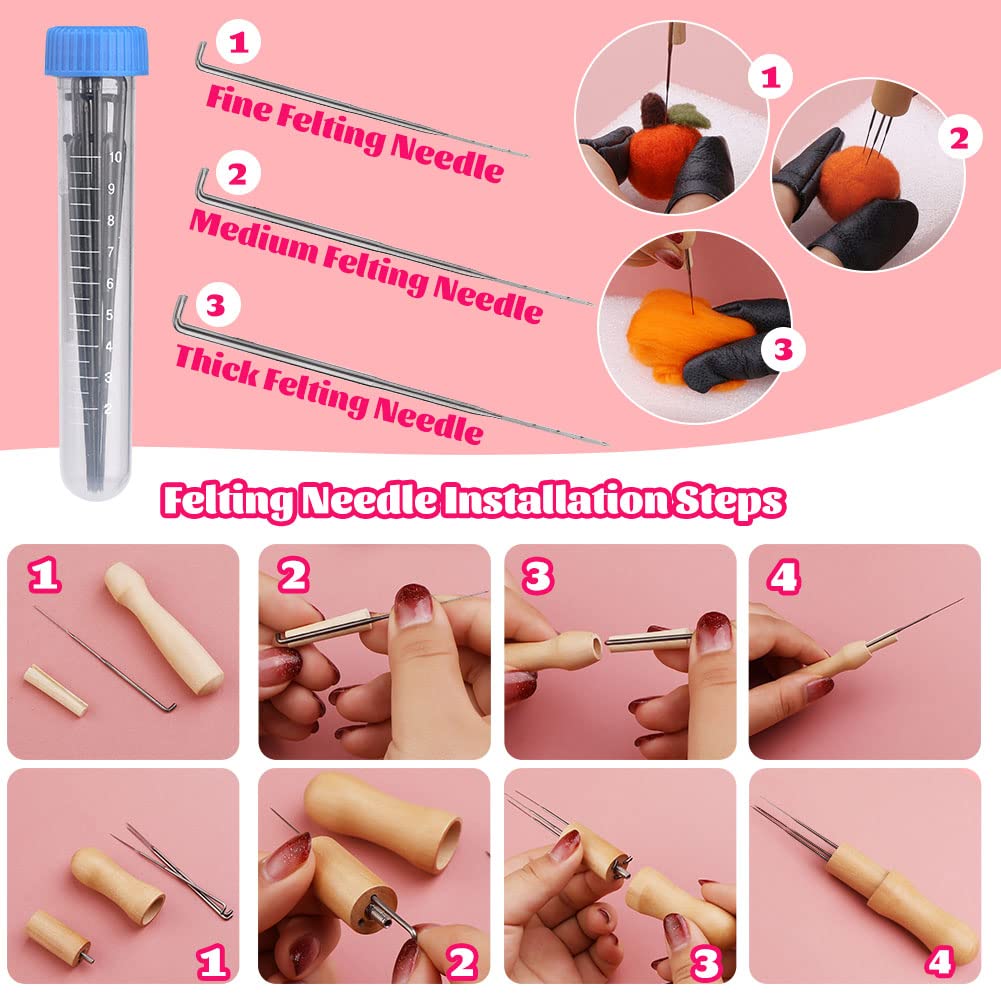 10
9
8
7
6
5
4
3
2

1
Fine Felting Needle

2
Medium Felting Needle

3
Thick Felting Needle

1
2
3

Felting Needle Installation Steps

1
2
3
4

1
2
3
4