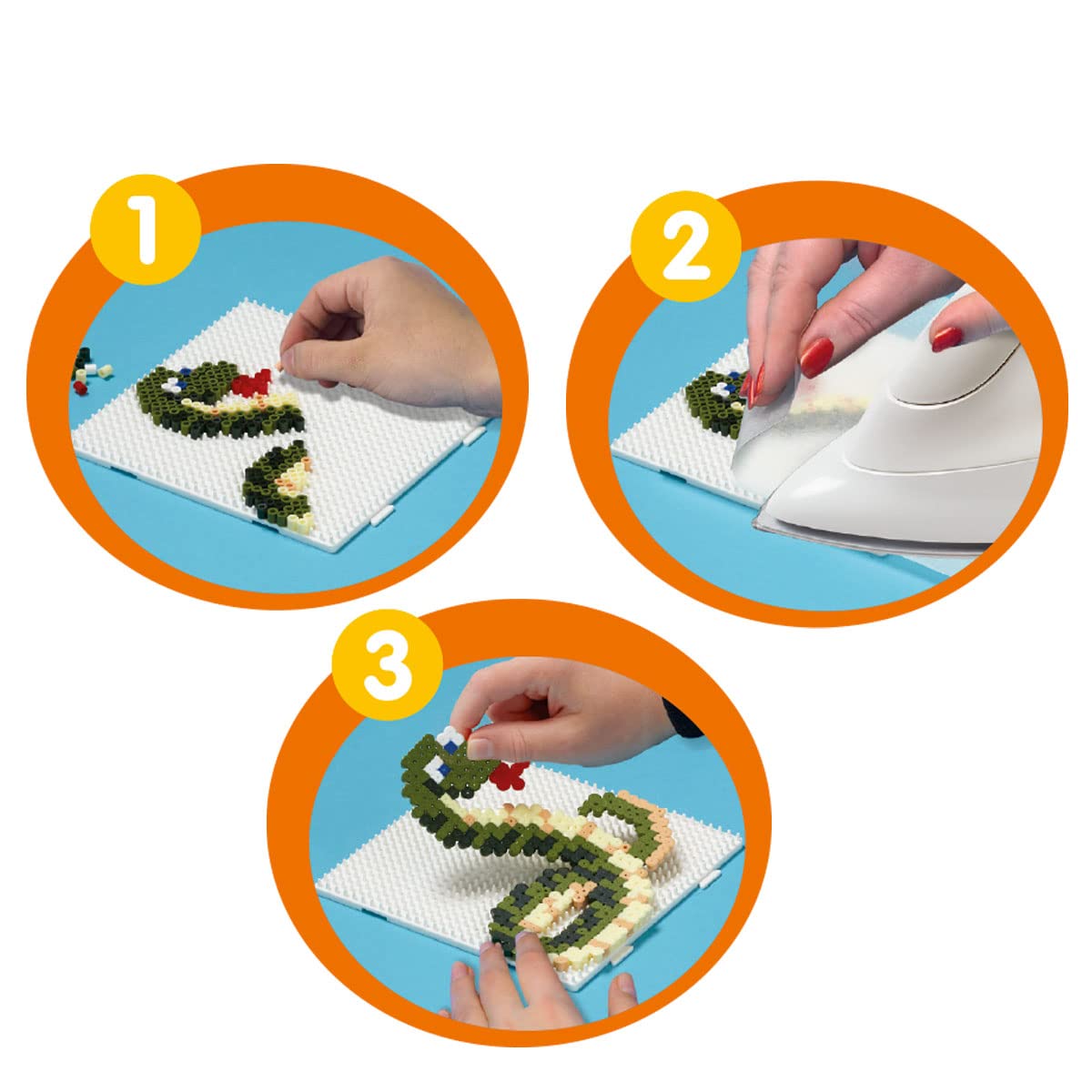 1

2

3