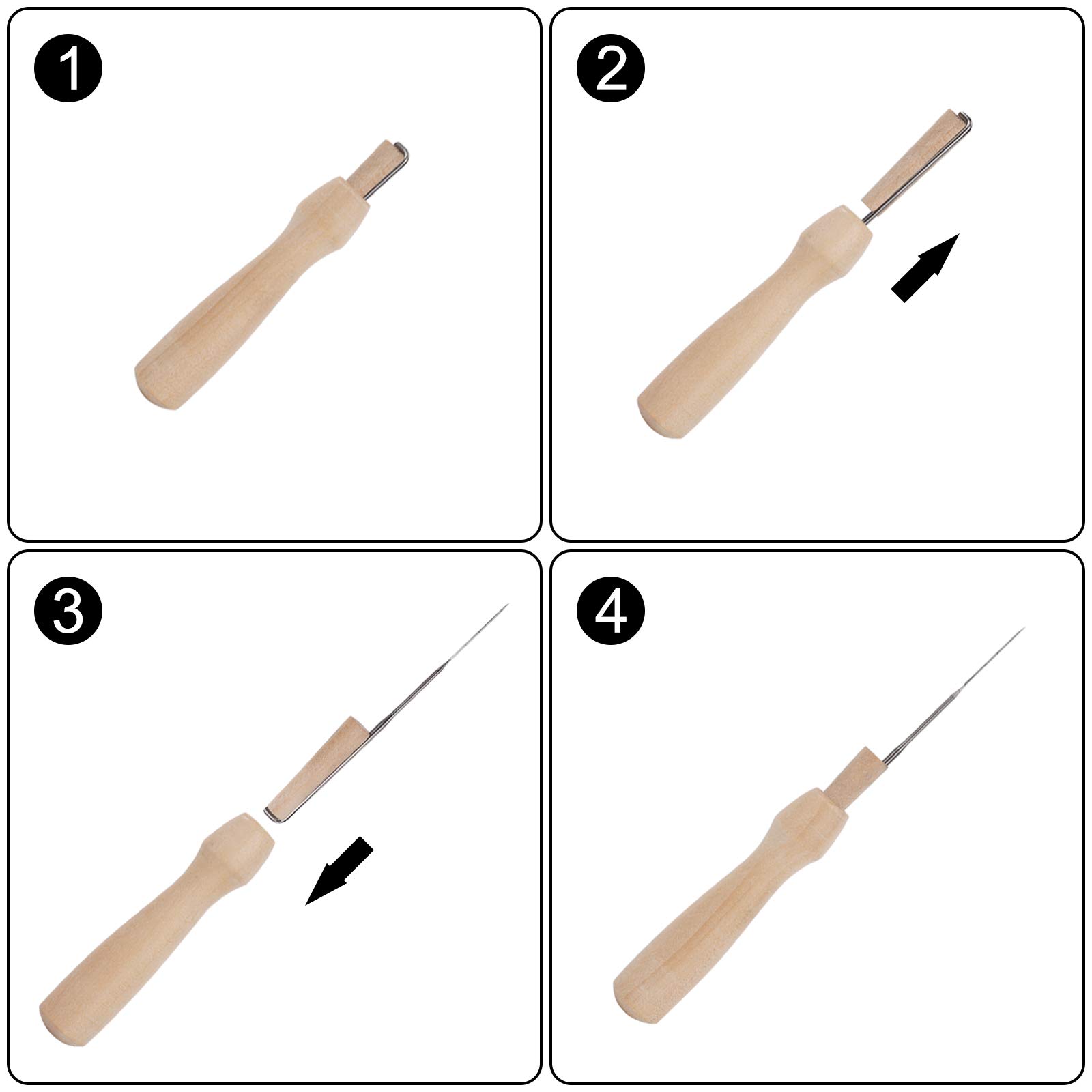 1

2

3

4