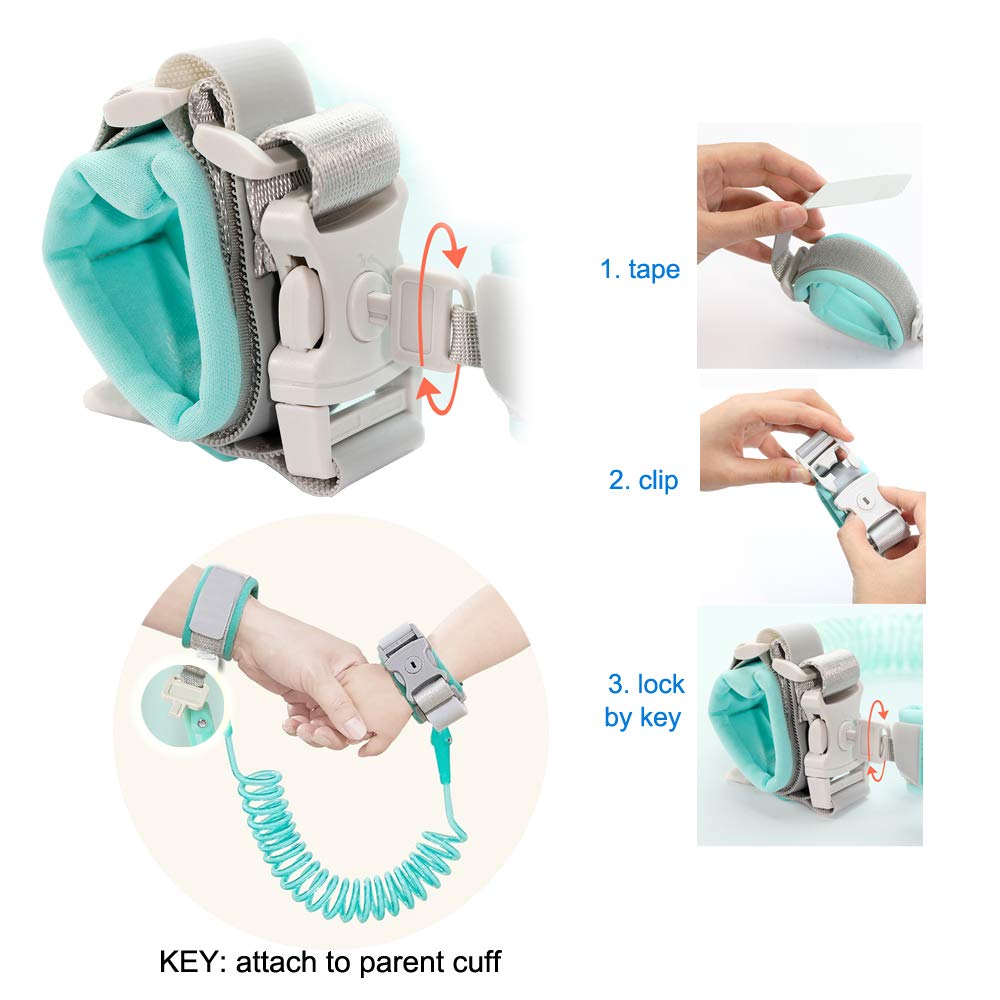 1. tape

2. clip

3. lock by key

KEY: attach to parent cuff