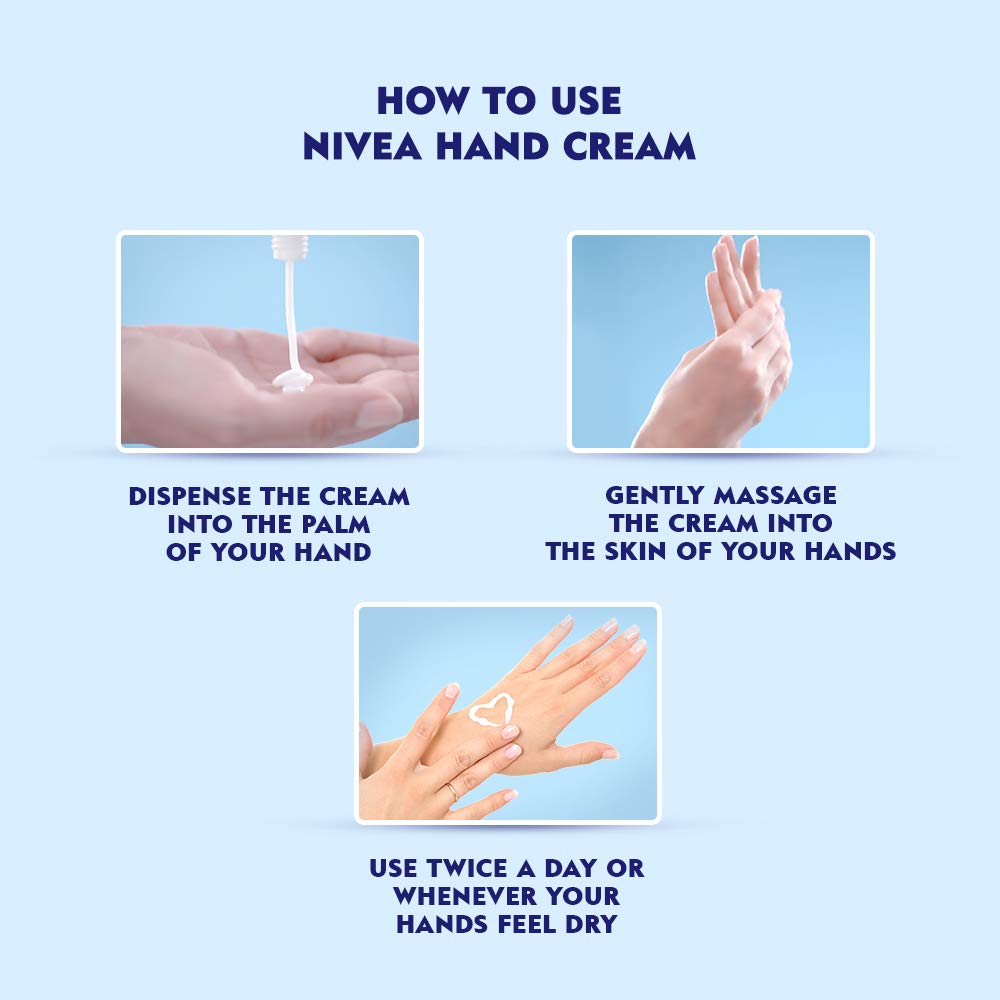 HOW TO USE
NIVEA HAND CREAM

DISPENSE THE CREAM INTO THE PALM OF YOUR HAND

GENTLY MASSAGE THE CREAM INTO THE SKIN OF YOUR HANDS

USE TWICE A DAY OR WHENEVER YOUR HANDS FEEL DRY