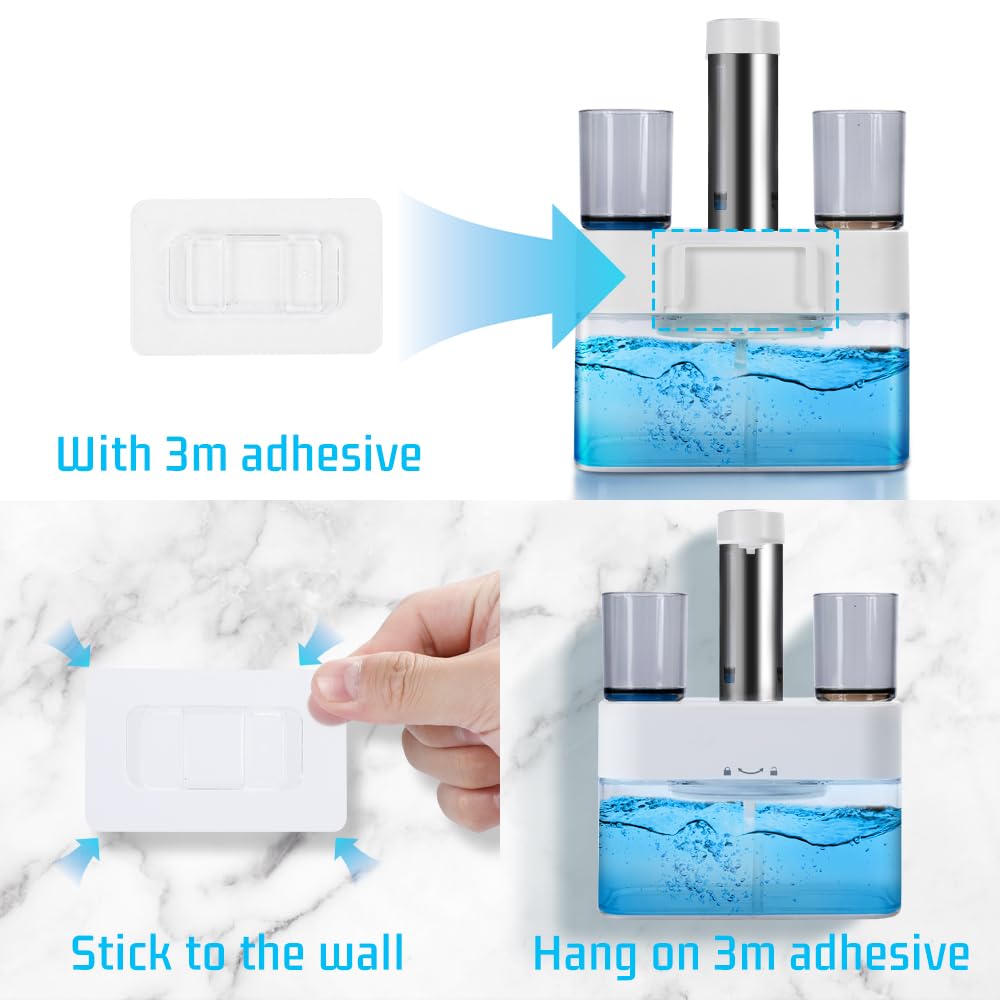 With 3m adhesive

Stick to the wall

Hang on 3m adhesive