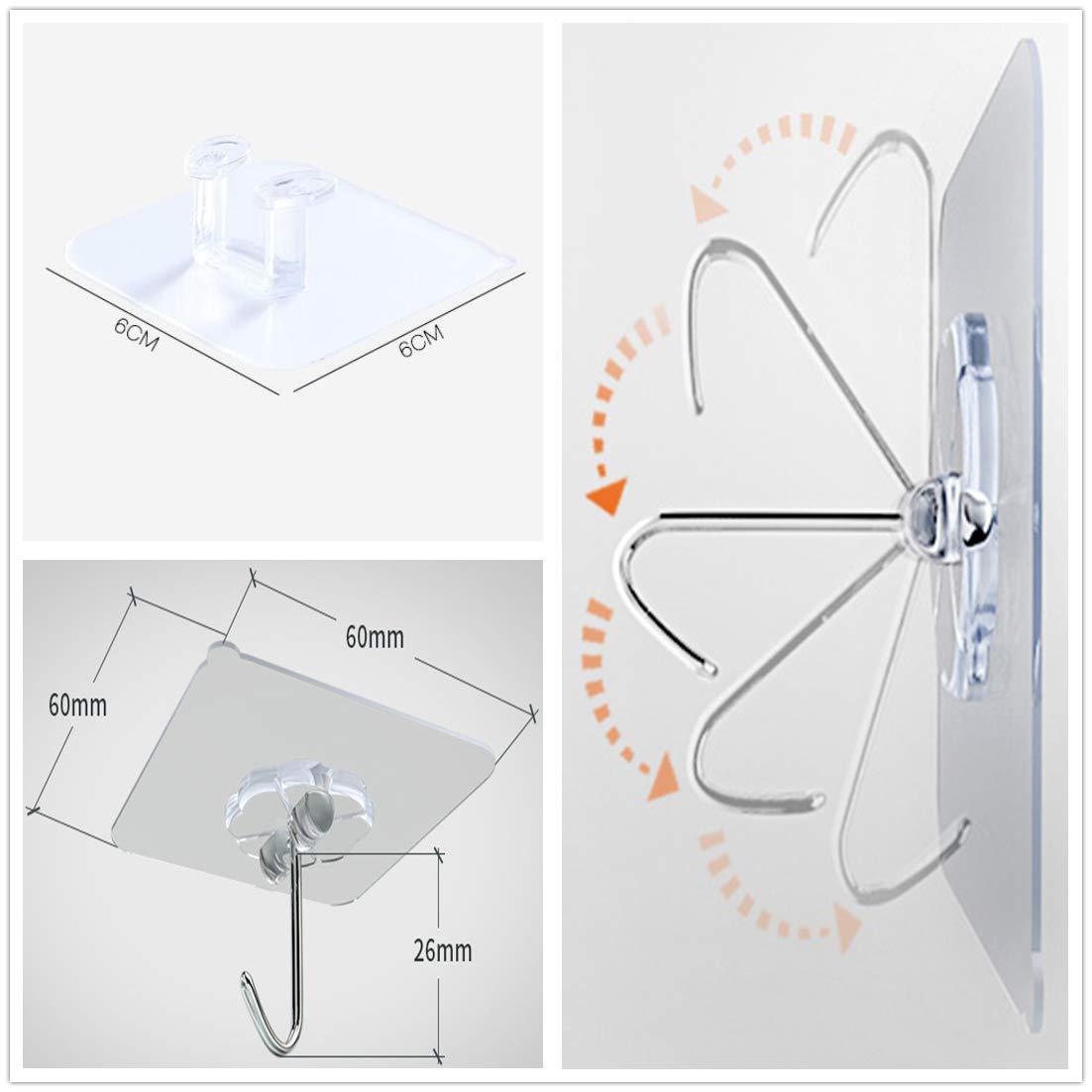 6CM
6CM
60mm
60mm
26mm