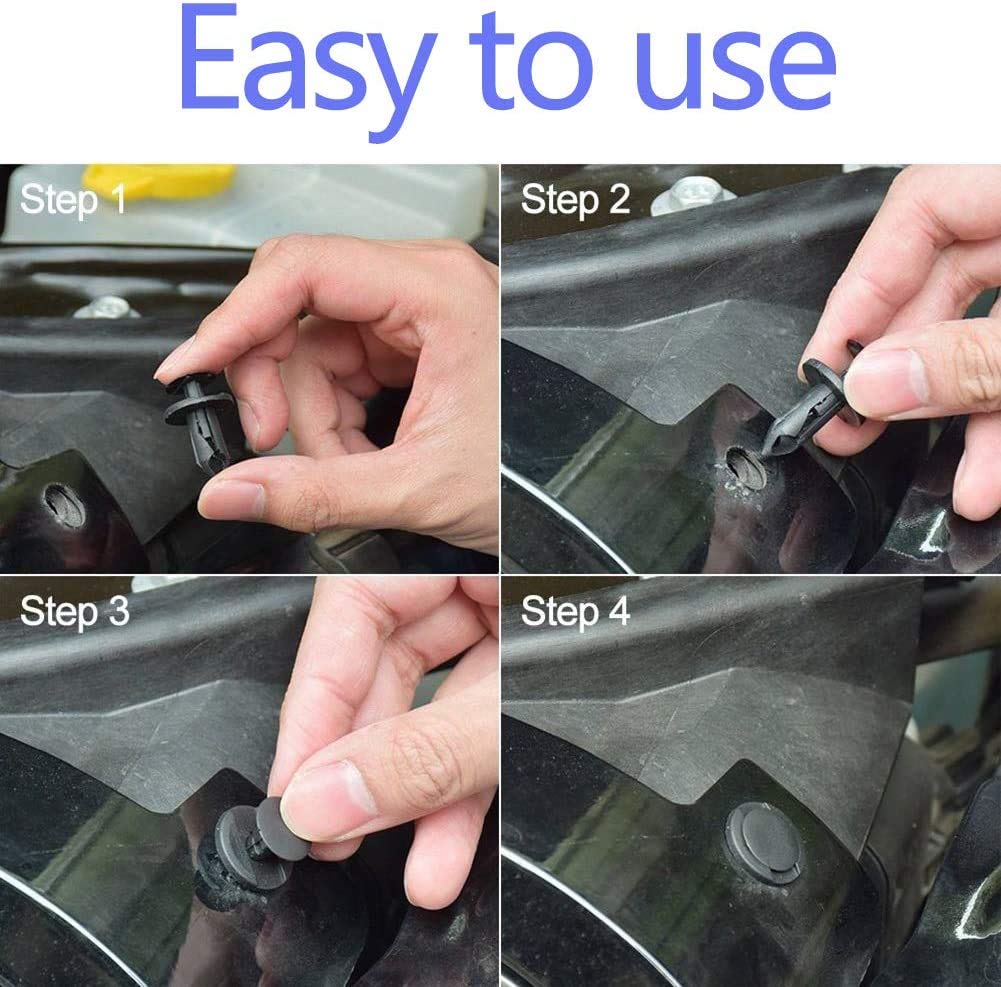 Easy to use

Step 1

Step 2

Step 3

Step 4