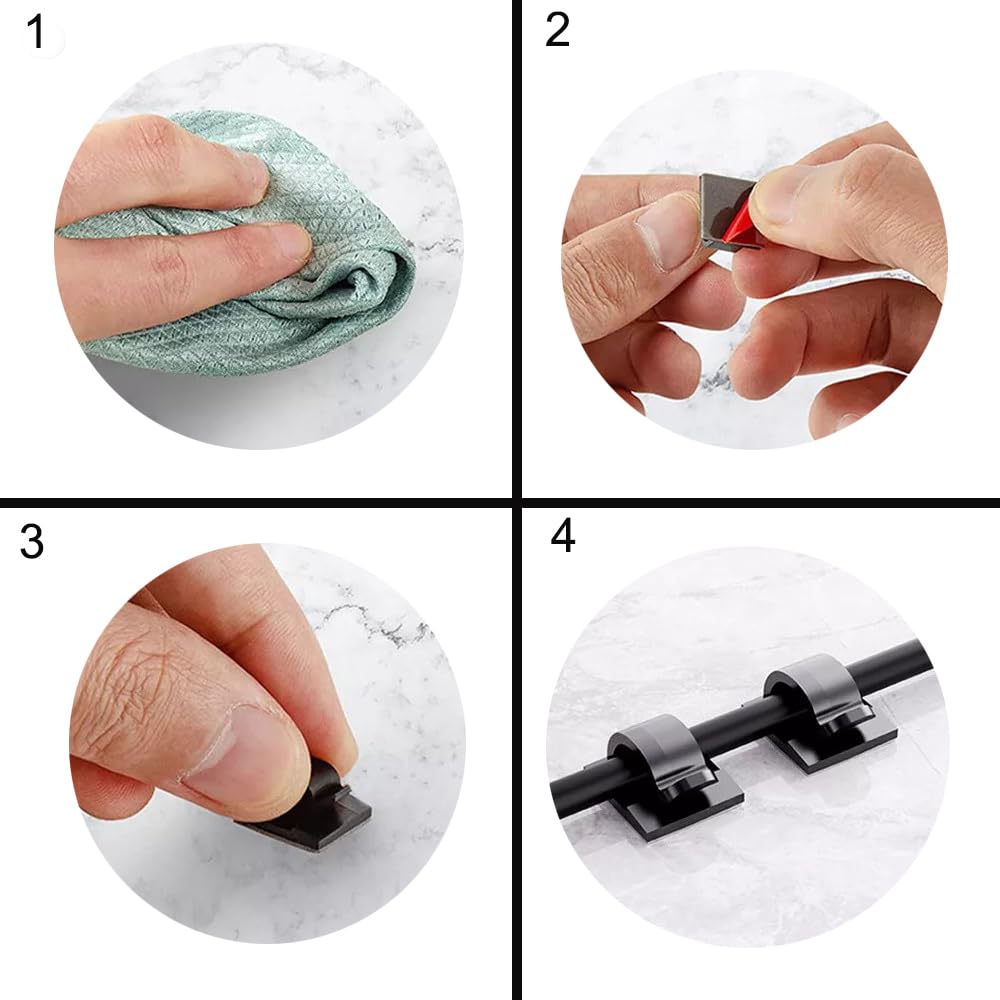 1

2

3

4