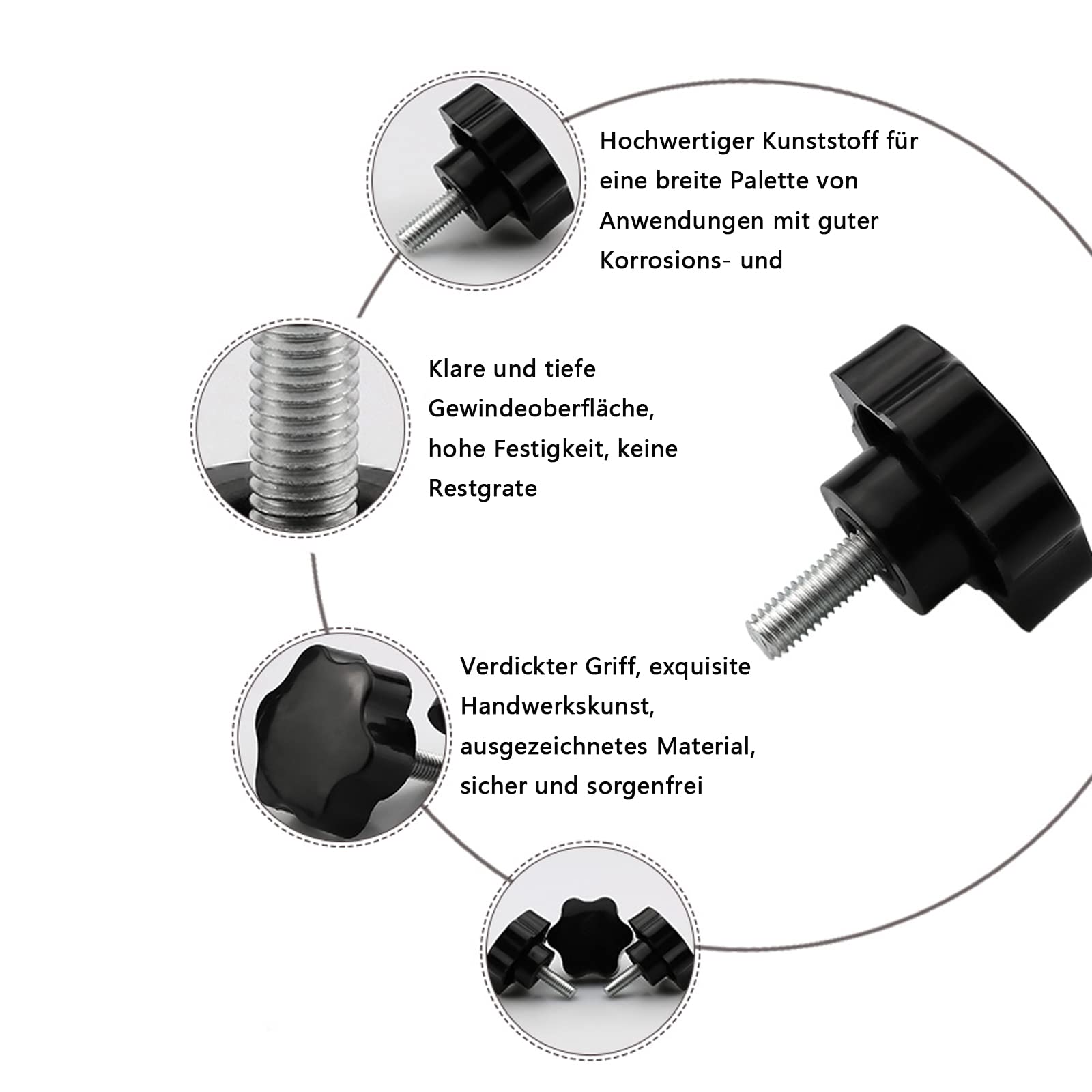 Hochwertiger Kunststoff für eine breite Palette von Anwendungen mit guter Korrosions- und

Klare und tiefe Gewindeoberfläche, hohe Festigkeit, keine Restgrate

Verdickter Griff, exquisite Handwerkskunst, ausgezeichnetes Material, sicher und sorgenfrei