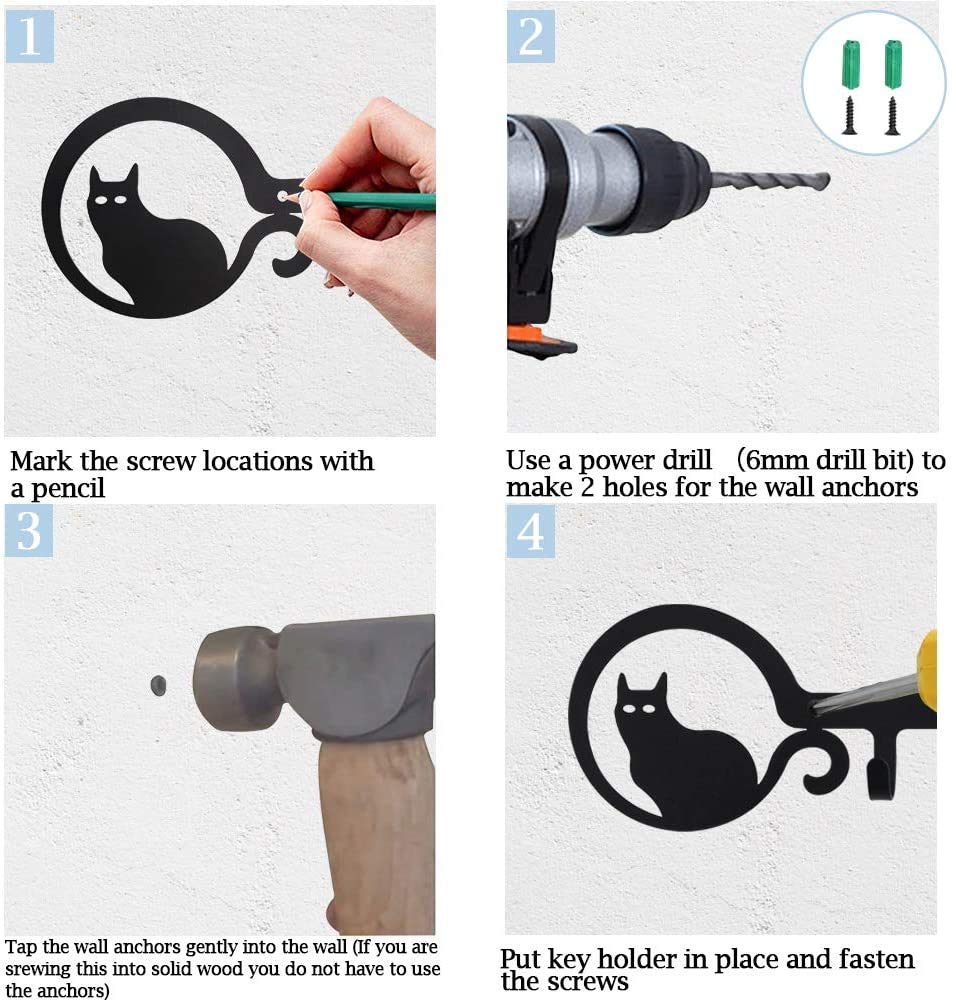 1

Mark the screw locations with a pencil

2

Use a power drill (6mm drill bit) to make 2 holes for the wall anchors

3

Tap the wall anchors gently into the wall (If you are srewing this into solid wood you do not have to use the anchors)

4

Put key holder in place and fasten the screws