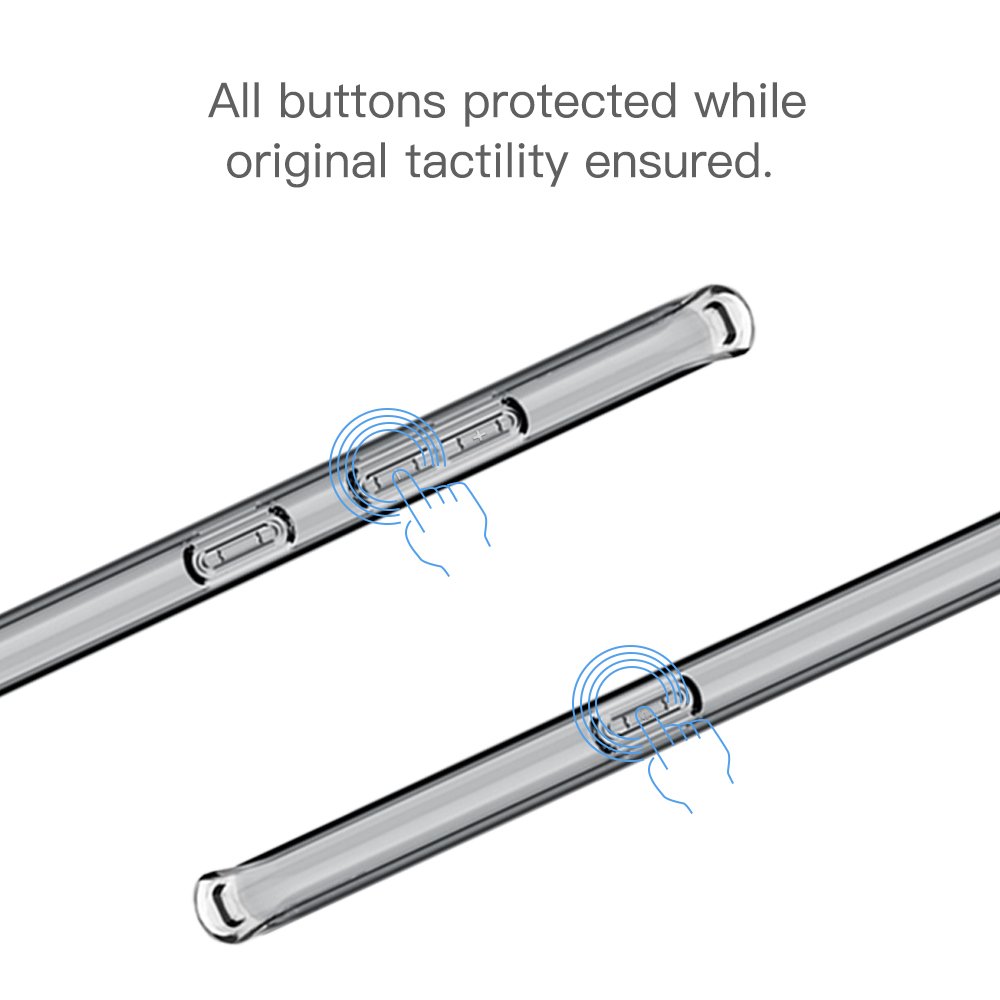 All buttons protected while original tactility ensured.