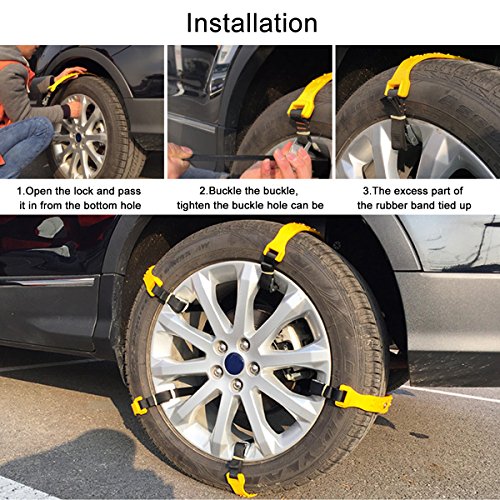 Installation

1.Open the lock and pass it in from the bottom hole

2.Buckle the buckle, tighten the buckle hole can be

3.The excess part of the rubber band tied up