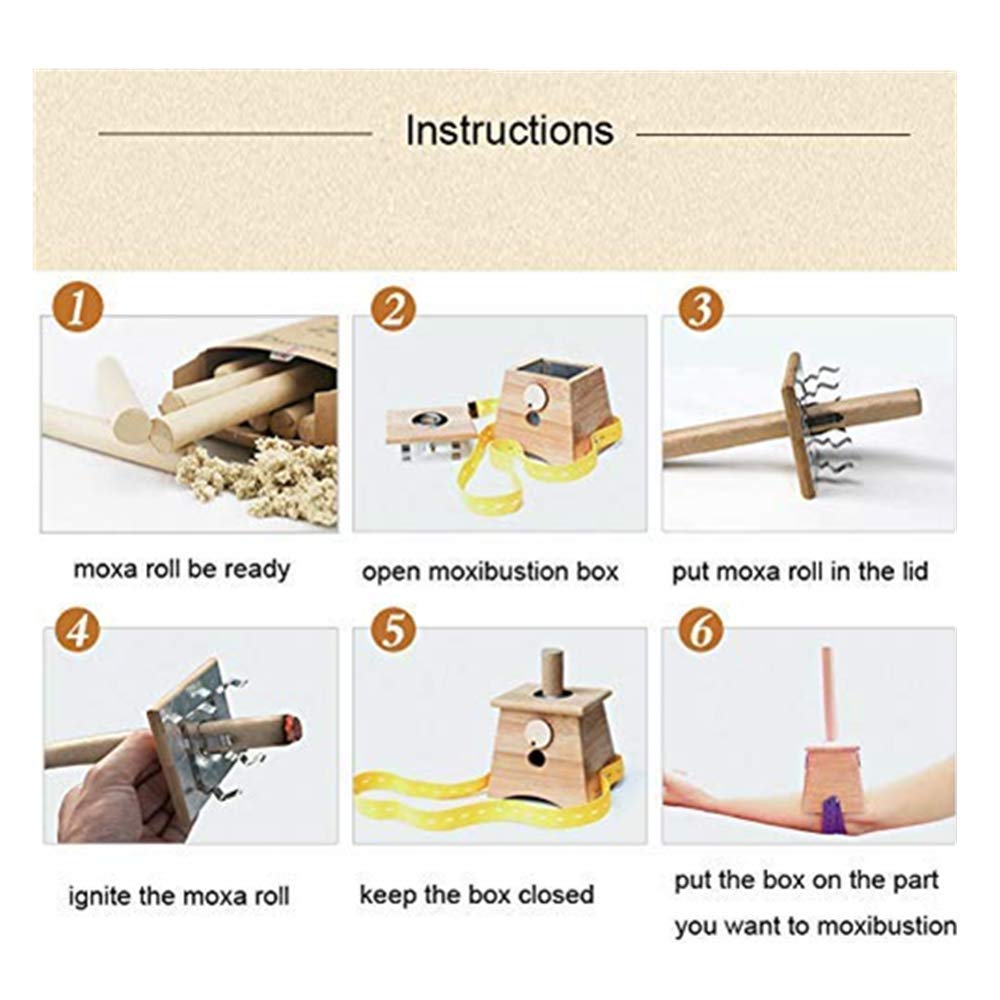 Instructions

1
moxa roll be ready

2
open moxibustion box

3
put moxa roll in the lid

4
ignite the moxa roll

5
keep the box closed

6
put the box on the part you want to moxibustion