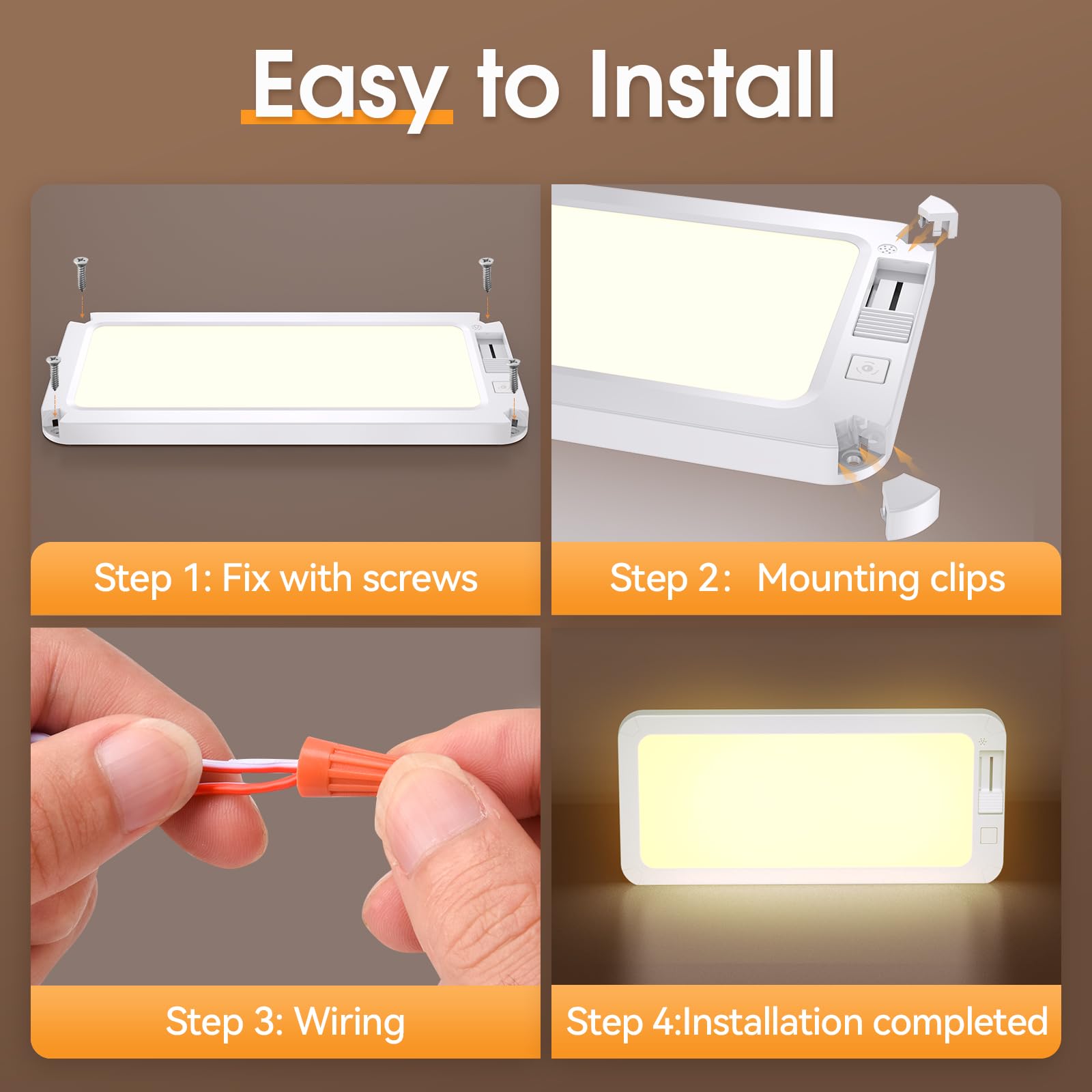 Easy to Install

Step 1: Fix with screws

Step 2: Mounting clips

Step 3: Wiring

Step 4:Installation completed